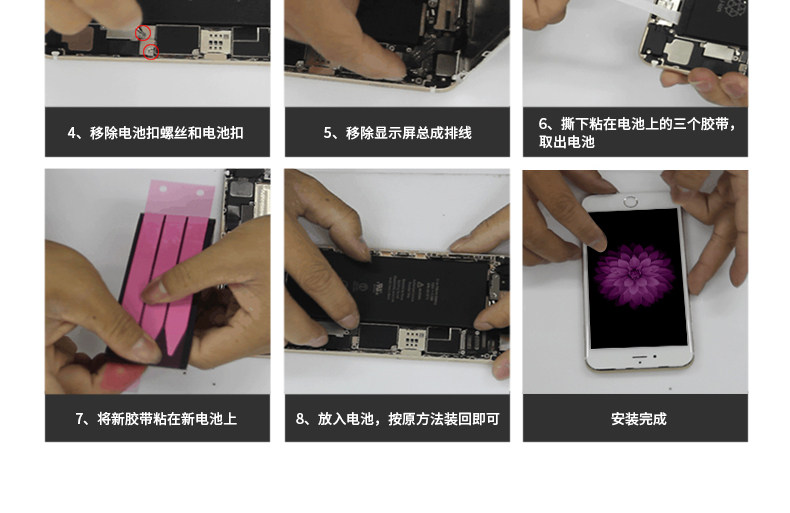 4、移除电池扣螺丝和电池扣

5、移除显示屏总成排线

6、撕下粘在电池上的三个胶带，取出电池

7、将新胶带粘在新电池上

8、放入电池，按原方法装回即可

安装完成