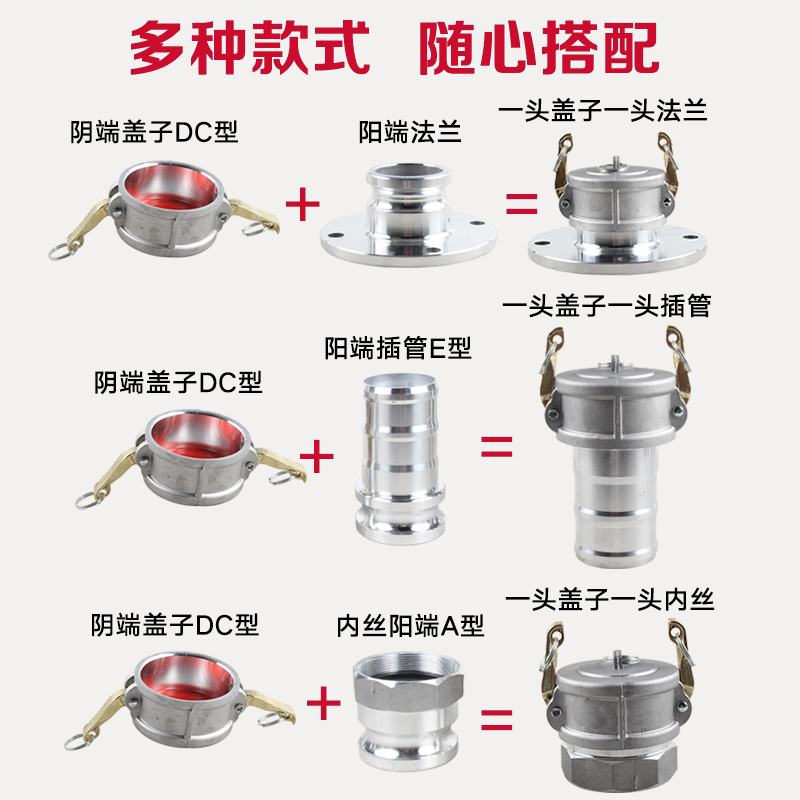 多种款式 随心搭配

阴端盖子DC型 + 阳端法兰 = 一头盖子一头法兰

阴端盖子DC型 + 阳端插管E型 = 一头盖子一头插管

阴端盖子DC型 + 内丝阳端A型 = 一头盖子一头内丝