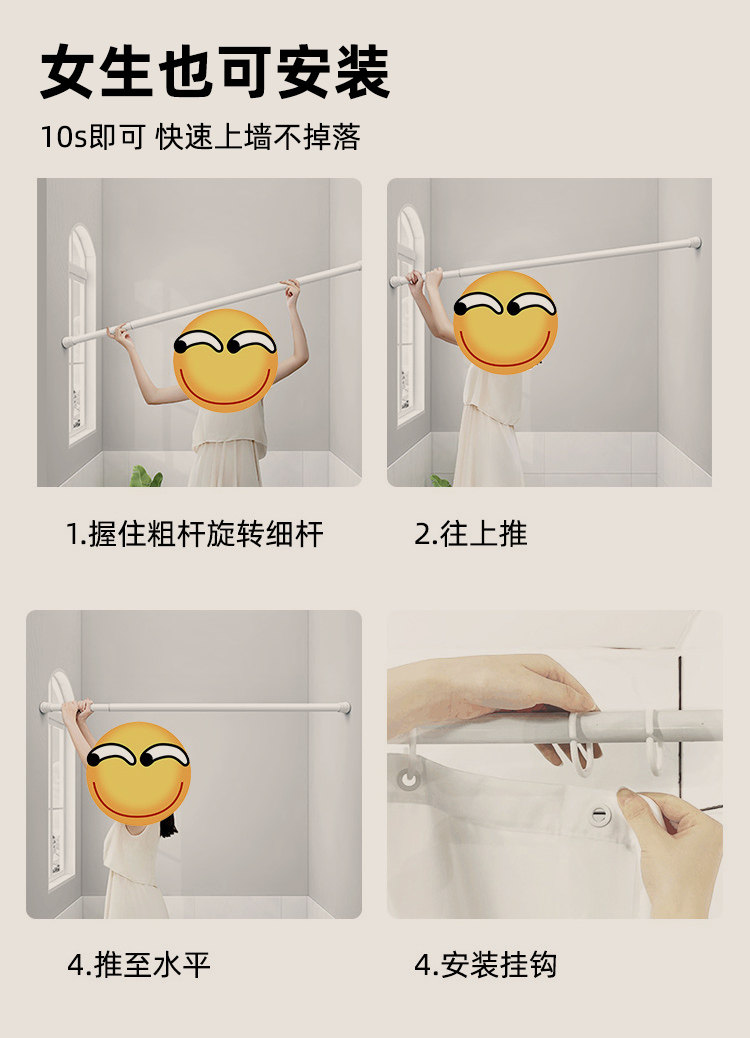 女生也可安装

10s即可 快速上墙不掉落

1.握住粗杆旋转细杆

2.往上推

4.推至水平

4.安装挂钩