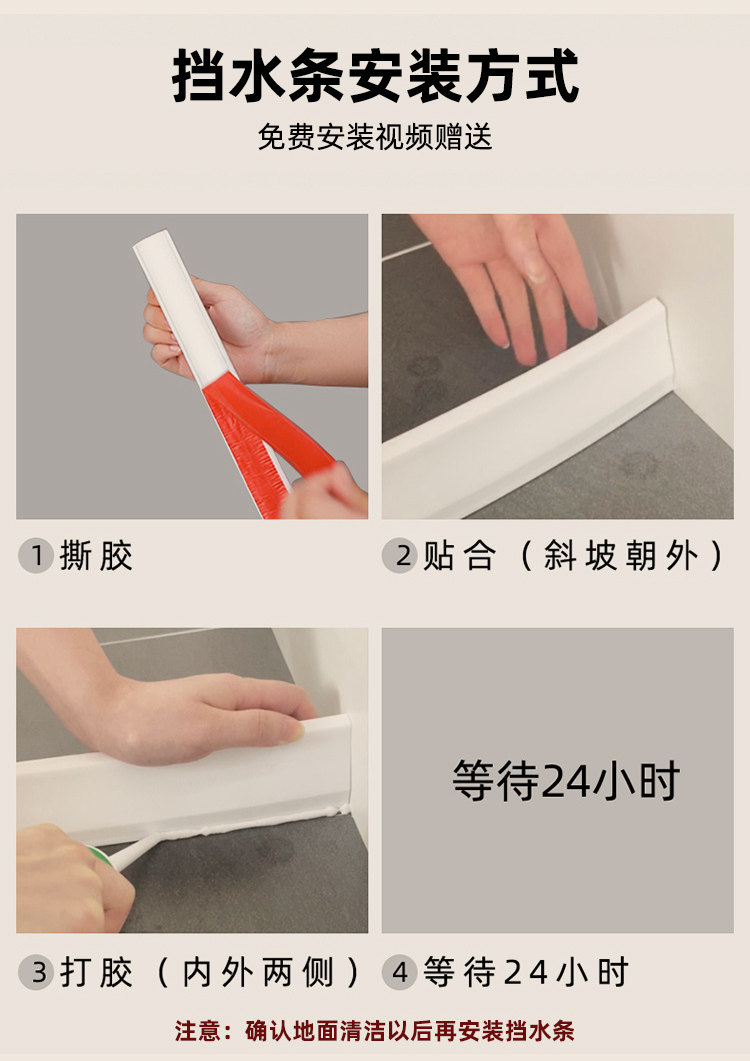 挡水条安装方式
免费安装视频赠送

1 撕胶

2 贴合（斜坡朝外）

等待24小时

3 打胶（内外两侧）

4 等待24小时

注意：确认地面清洁以后再安装挡水条