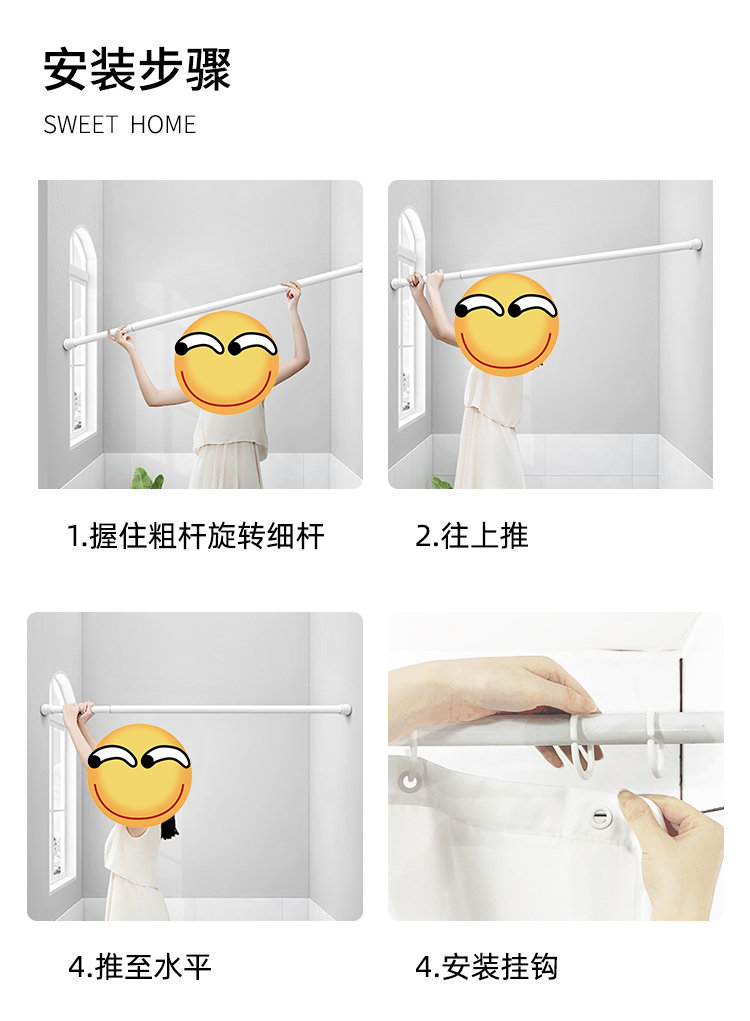 安装步骤

SWEET HOME

1.握住粗杆旋转细杆

2.往上推

4.推至水平

4.安装挂钩