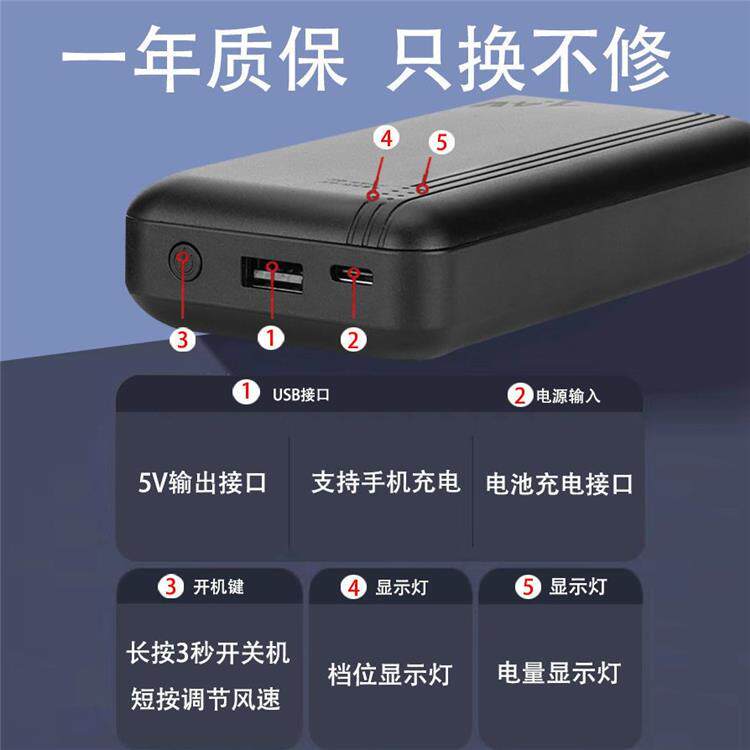 一年质保 只换不修

4 5

3 1 2

1 USB接口

2 电源输入

5V输出接口

支持手机充电

电池充电接口

3 开机键

4 显示灯

5 显示灯

长按3秒开关机
短按调节风速

档位显示灯

电量显示灯