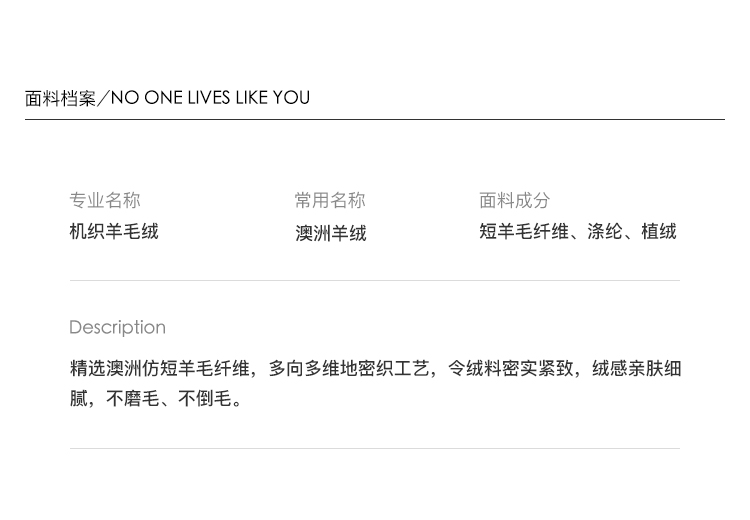 面料档案/NO ONE LIVES LIKE YOU

专业名称
机织羊毛绒

常用名称
澳洲羊绒

面料成分
短羊毛纤维、涤纶、植绒

Description

精选澳洲仿短羊毛纤维，多向多维地密织工艺，令绒料密实紧致，绒感亲肤细腻，不磨毛、不倒毛。