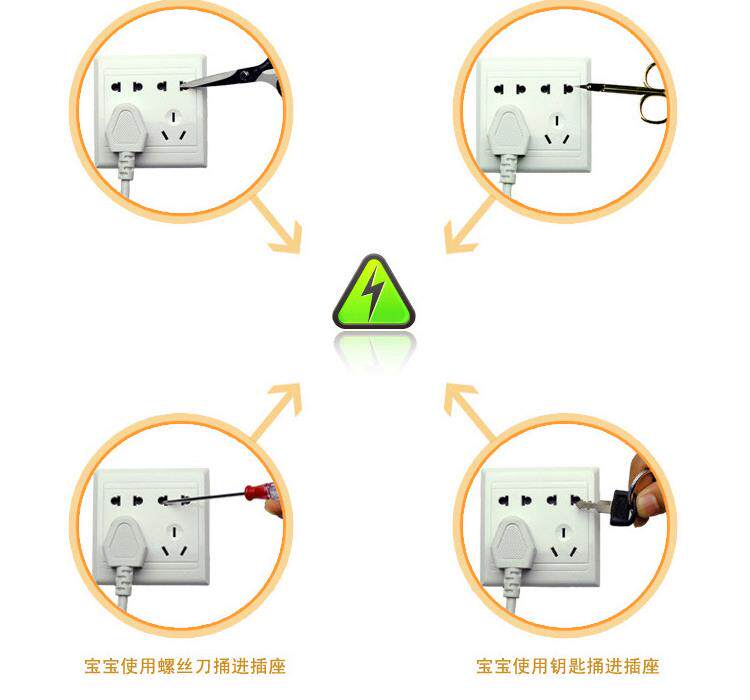 宝宝使用螺丝刀捅进插座

宝宝使用钥匙捅进插座