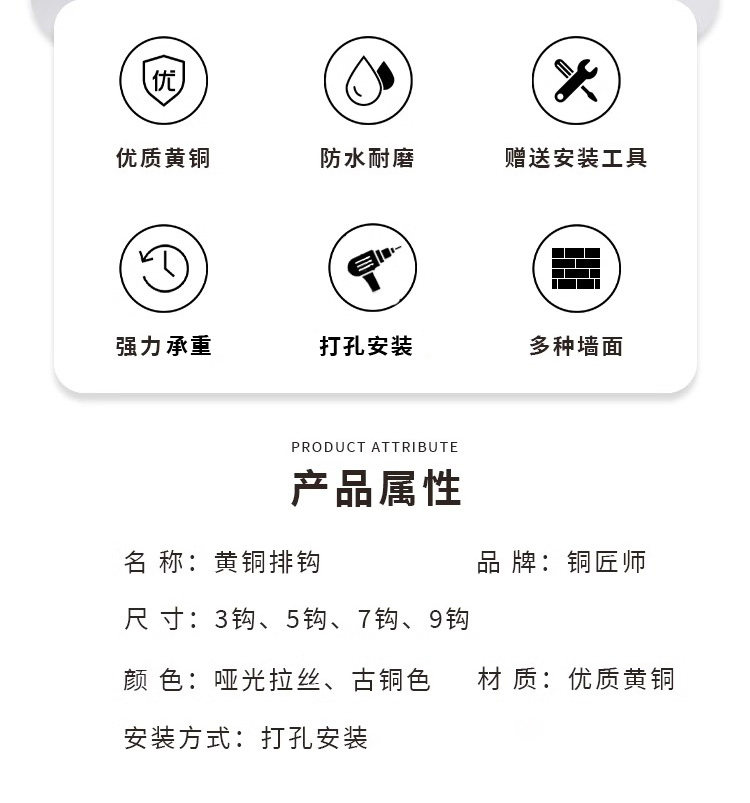 优

优质黄铜

防水耐磨

赠送安装工具

强力承重

打孔安装

多种墙面

PRODUCT ATTRIBUTE

产品属性

名 称：黄铜排钩

品 牌：铜匠师

尺 寸：3钩、5钩、7钩、9钩

颜 色：哑光拉丝、古铜色

材 质：优质黄铜

安装方式：打孔安装