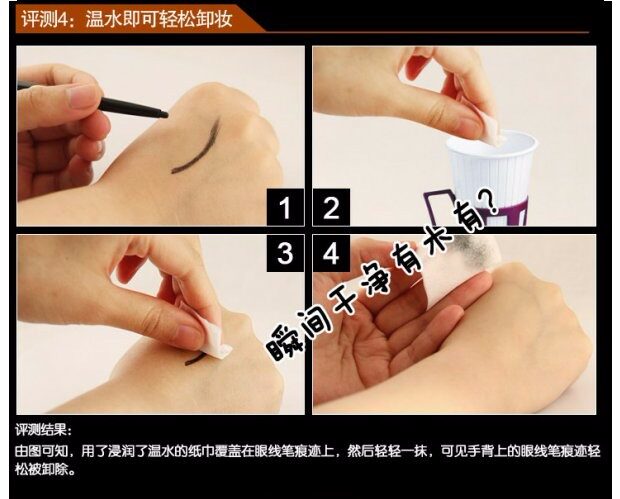 评测4：温水即可轻松卸妆

1
2
3
4

瞬间干净有木有？

评测结果：
由图可知，用了浸润了温水的纸巾覆盖在眼线笔痕迹上，然后轻轻一抹，可见手背上的眼线笔痕迹轻松被卸除。