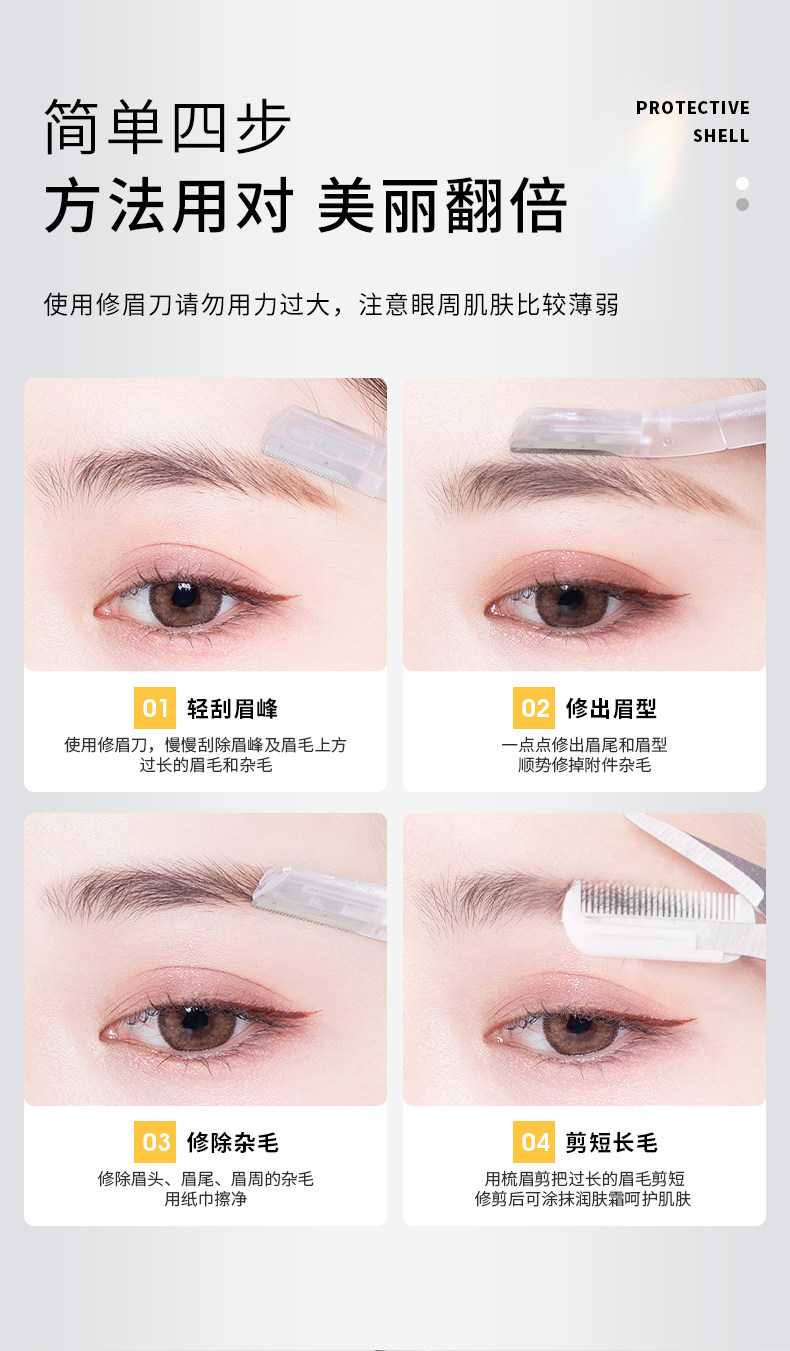 简单四步

方法用对 美丽翻倍

PROTECTIVE SHELL

使用修眉刀请勿用力过大，注意眼周肌肤比较薄弱

01 轻刮眉峰

使用修眉刀，慢慢刮除眉峰及眉毛上方过长的眉毛和杂毛

02 修出眉型

一点点修出眉尾和眉型 顺势修掉附件杂毛

03 修除杂毛

修除眉头、眉尾、眉周的杂毛 用纸巾擦净

04 剪短长毛

用梳眉剪把过长的眉毛剪短 修剪后可涂抹润肤霜呵护肌肤