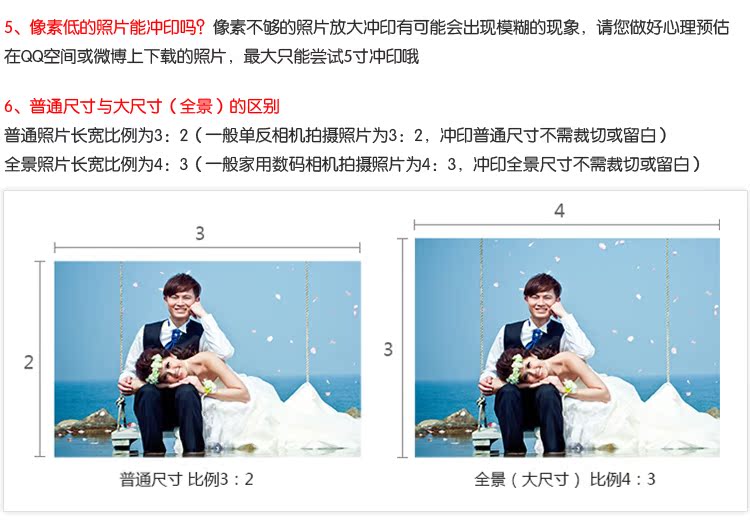 5、像素低的照片能冲印吗？像素不够的照片放大冲印有可能会出现模糊的现象，请您做好心理预估
在QQ空间或微博上下载的照片，最大只能尝试5寸冲印哦

6、普通尺寸与大尺寸（全景）的区别
普通照片长宽比例为3：2（一般单反相机拍摄照片为3：2，冲印普通尺寸不需裁切或留白）
全景照片长宽比例为4：3（一般家用数码相机拍摄照片为4：3，冲印全景尺寸不需裁切或留白）

3

2

普通尺寸 比例3：2

4

3

全景（大尺寸）比例4：3