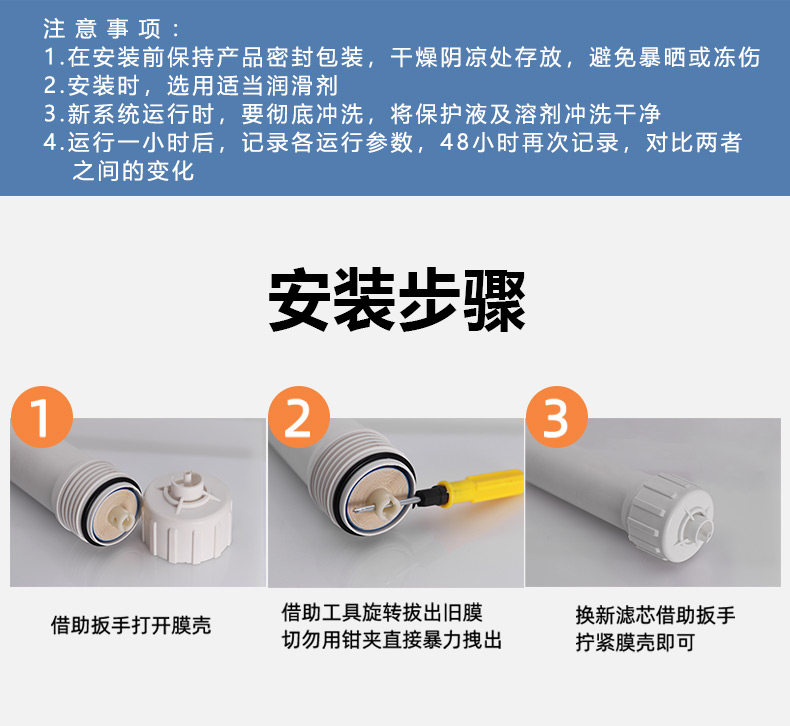 注意事项：
1.在安装前保持产品密封包装，干燥阴凉处存放，避免暴晒或冻伤
2.安装时，选用适当润滑剂
3.新系统运行时，要彻底冲洗，将保护液及溶剂冲洗干净
4.运行一小时后，记录各运行参数，48小时再次记录，对比两者之间的变化

安装步骤

1

借助扳手打开膜壳

2

借助工具旋转拔出旧膜
切勿用钳夹直接暴力拽出

3

换新滤芯借助扳手
拧紧膜壳即可