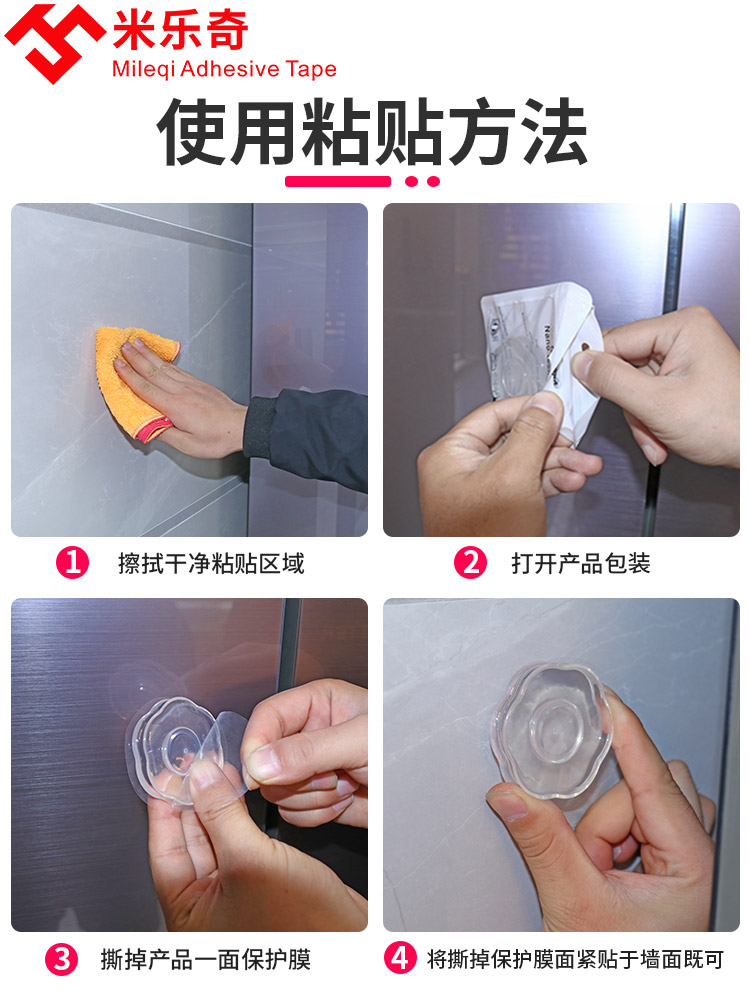 米乐奇
Mileqi Adhesive Tape

使用粘贴方法

Nano

1 擦拭干净粘贴区域

2 打开产品包装

3 撕掉产品一面保护膜

4 将撕掉保护膜面紧贴于墙面既可