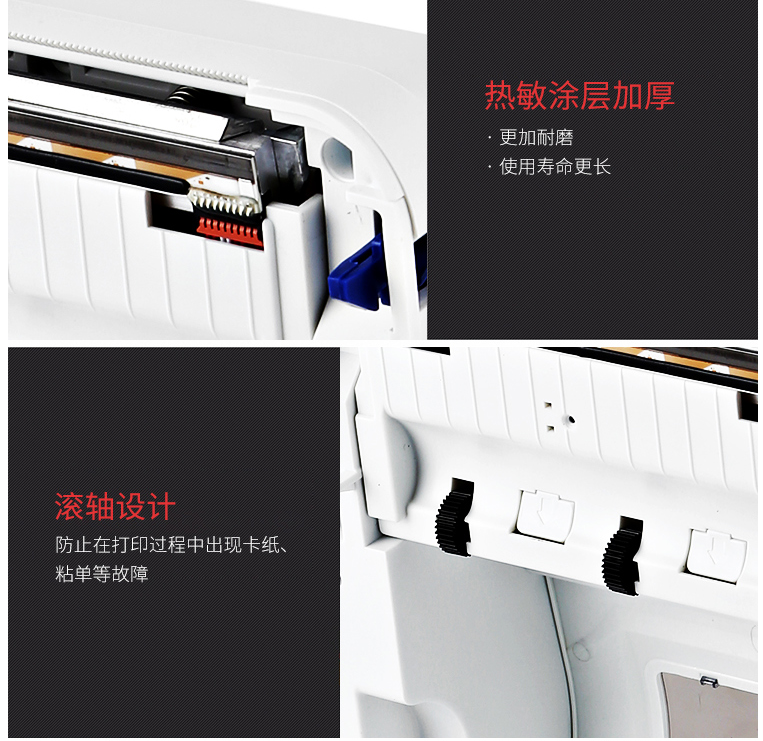 热敏涂层加厚

· 更加耐磨

· 使用寿命更长

滚轴设计

防止在打印过程中出现卡纸、粘单等故障