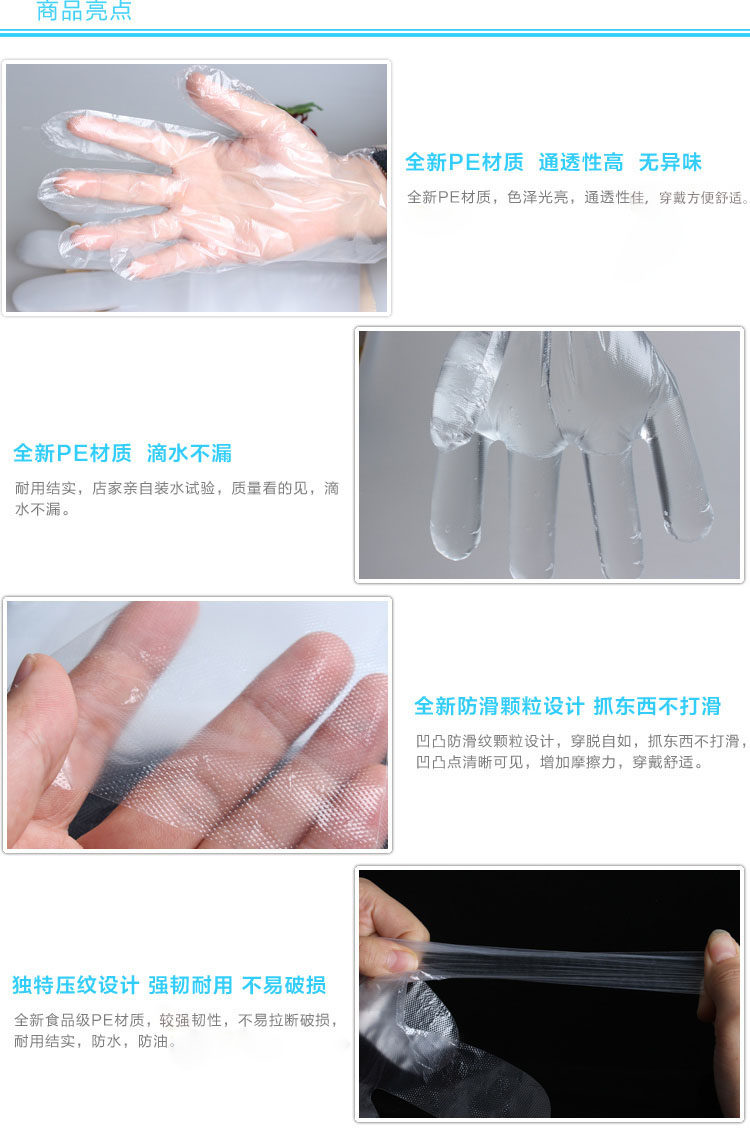 商品亮点

全新PE材质 通透性高 无异味

全新PE材质，色泽光亮，通透性佳，穿戴方便舒适。

全新PE材质 滴水不漏

耐用结实，店家亲自装水试验，质量看的见，滴水不漏。

全新防滑颗粒设计 抓东西不打滑

凹凸防滑纹颗粒设计，穿脱自如，抓东西不打滑，凹凸点清晰可见，增加摩擦力，穿戴舒适。

独特压纹设计 强韧耐用 不易破损

全新食品级PE材质，较强韧性，不易拉断破损，耐用结实，防水，防油。