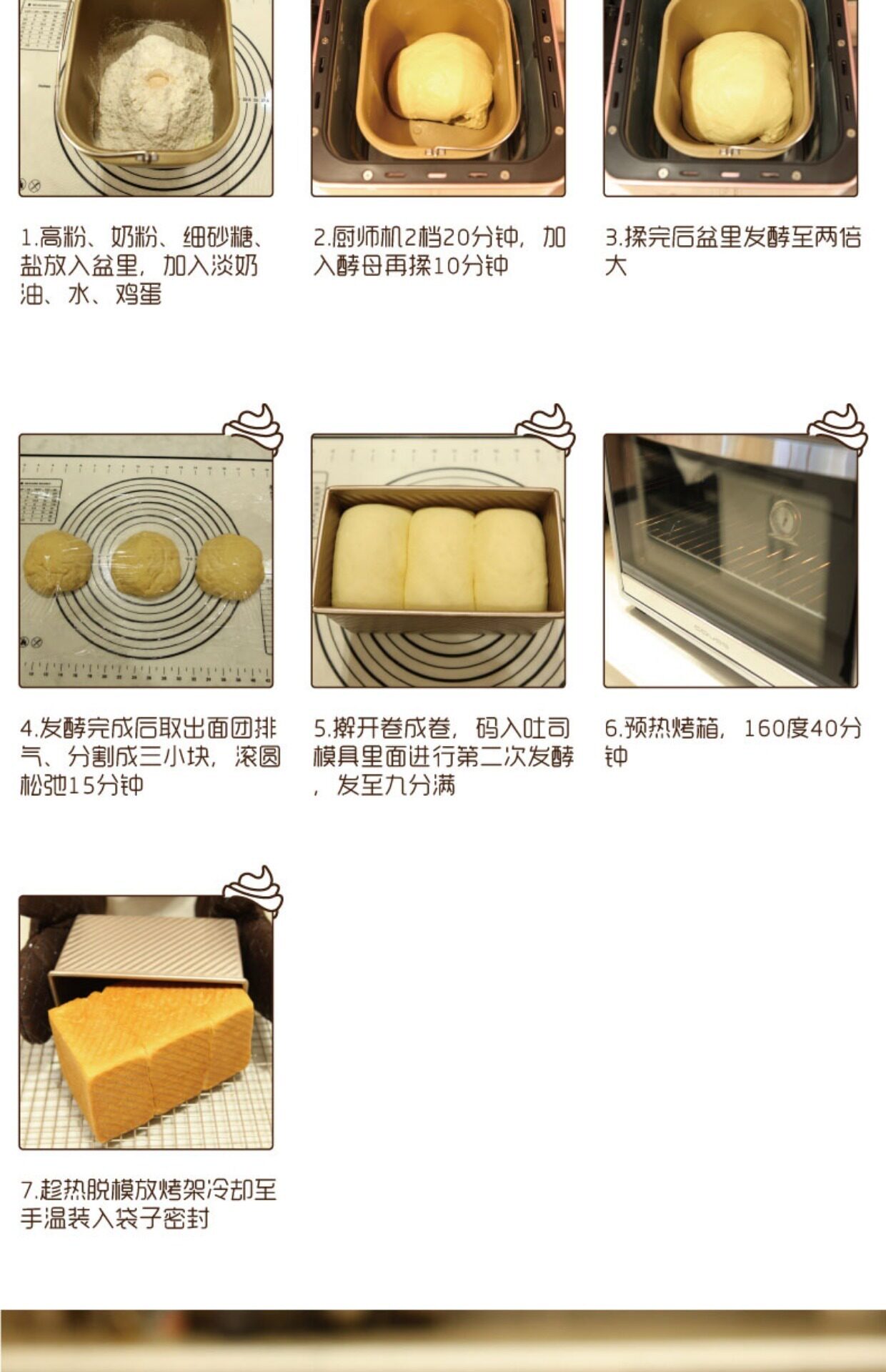 1.高粉、奶粉、细砂糖、盐放入盆里，加入淡奶油、水、鸡蛋

2.厨师机2档20分钟，加入酵母再揉10分钟

3.揉完后盆里发酵至两倍大

4.发酵完成后取出面团排气、分割成三小块，滚圆松弛15分钟

5.擀开卷成卷，码入吐司模具里面进行第二次发酵，发至九分满

6.预热烤箱，160度40分钟

7.趁热脱模放烤架冷却至手温装入袋子密封