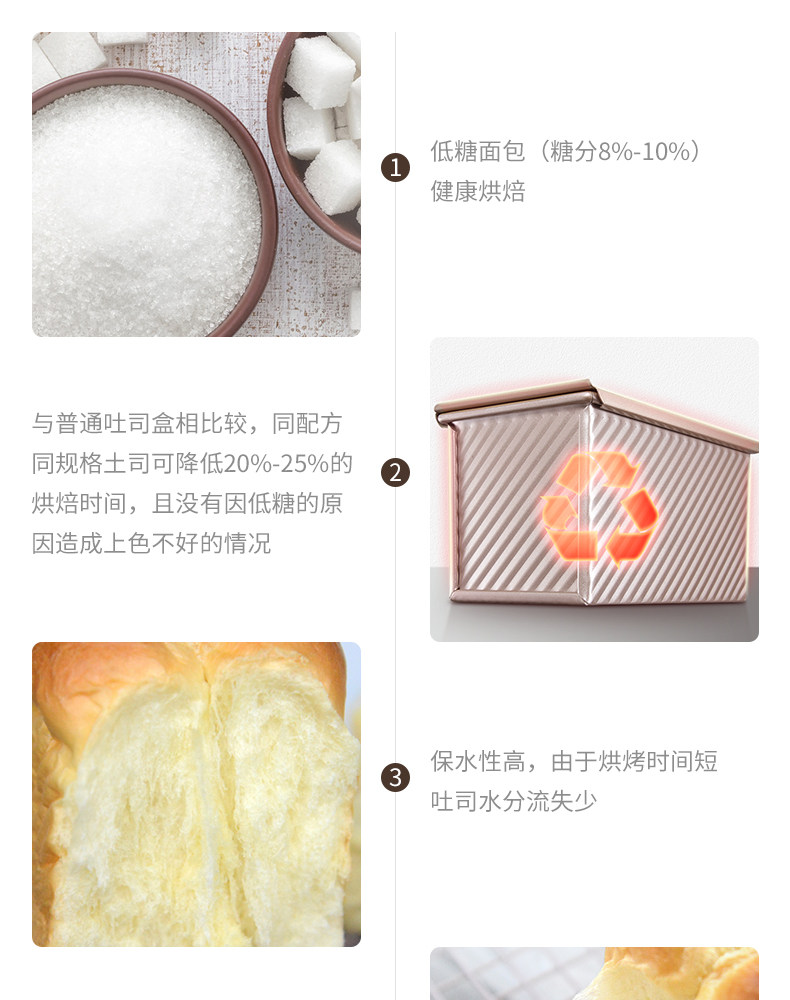 1

低糖面包（糖分8%-10%）
健康烘焙

与普通吐司盒相比较，同配方同规格土司可降低20%-25%的烘焙时间，且没有因低糖的原因造成上色不好的情况

2

3

保水性高，由于烘烤时间短
吐司水分流失少