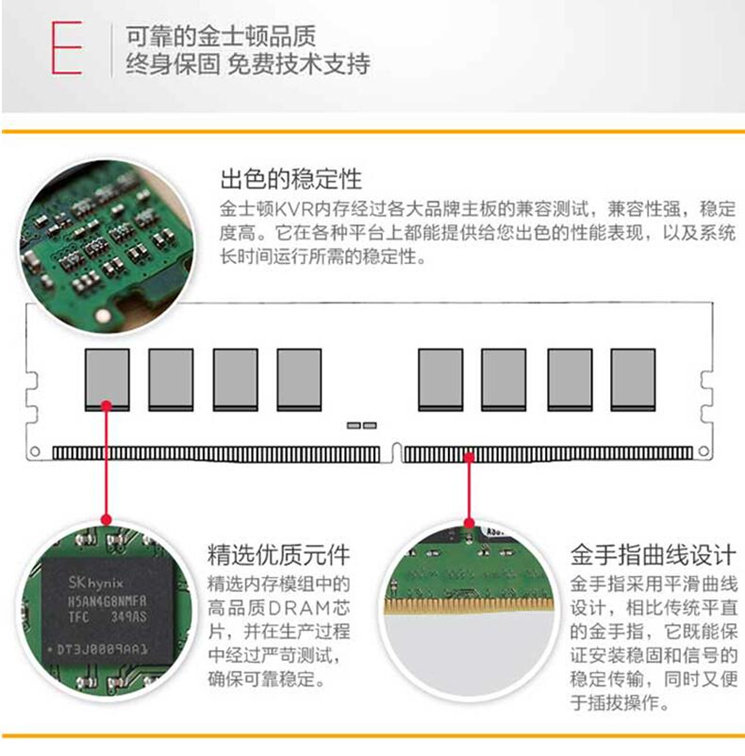 E

可靠的金士顿品质
终身保固 免费技术支持

出色的稳定性

金士顿KVR内存经过各大品牌主板的兼容测试，兼容性强，稳定度高。它在各种平台上都能提供给您出色的性能表现，以及系统长时间运行所需的稳定性。

SK hynix
H5AN4G8NMFR
TFC 349AS
DT3J0809AA1

精选优质元件

精选内存模组中的高品质DRAM芯片，并在生产过程中经过严苛测试，确保可靠稳定。

金手指曲线设计

金手指采用平滑曲线设计，相比传统平直的金手指，它既能保证安装稳固和信号的稳定传输，同时又便于插拔操作。