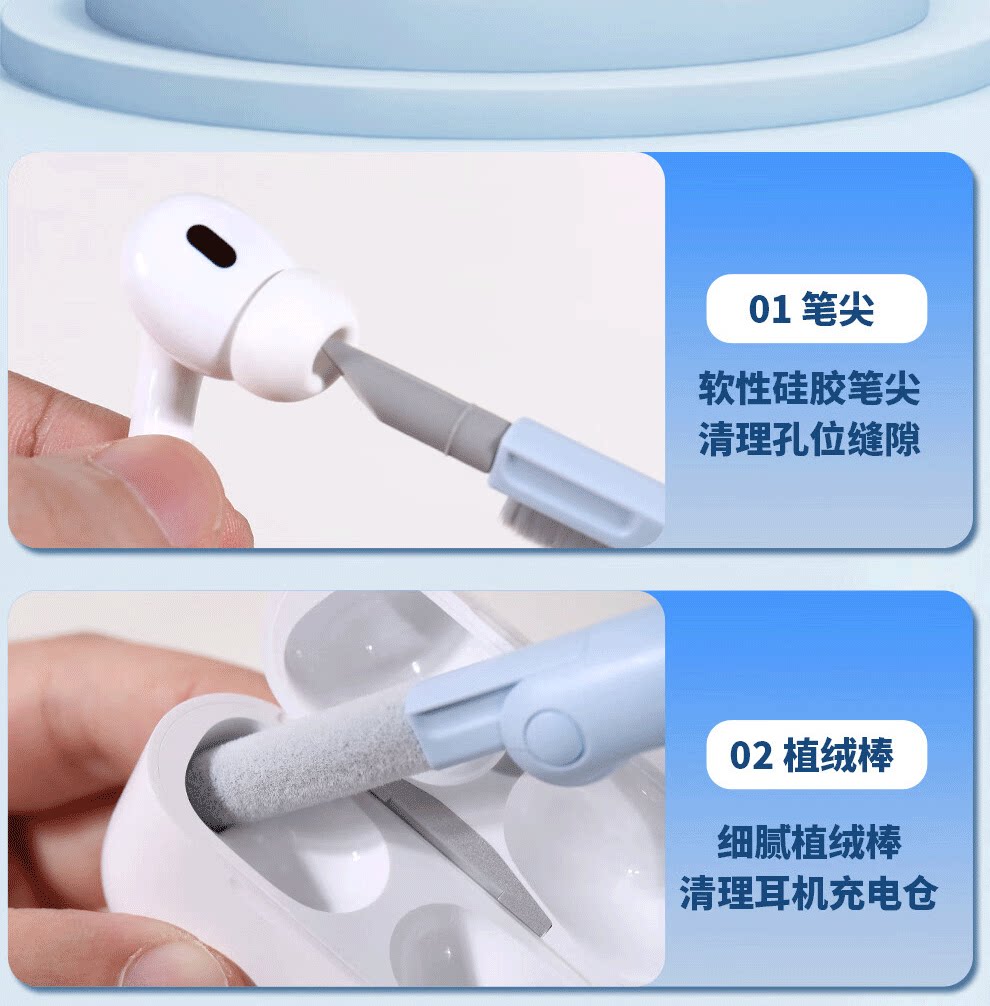 01 笔尖

软性硅胶笔尖
清理孔位缝隙

02 植绒棒

细腻植绒棒
清理耳机充电仓