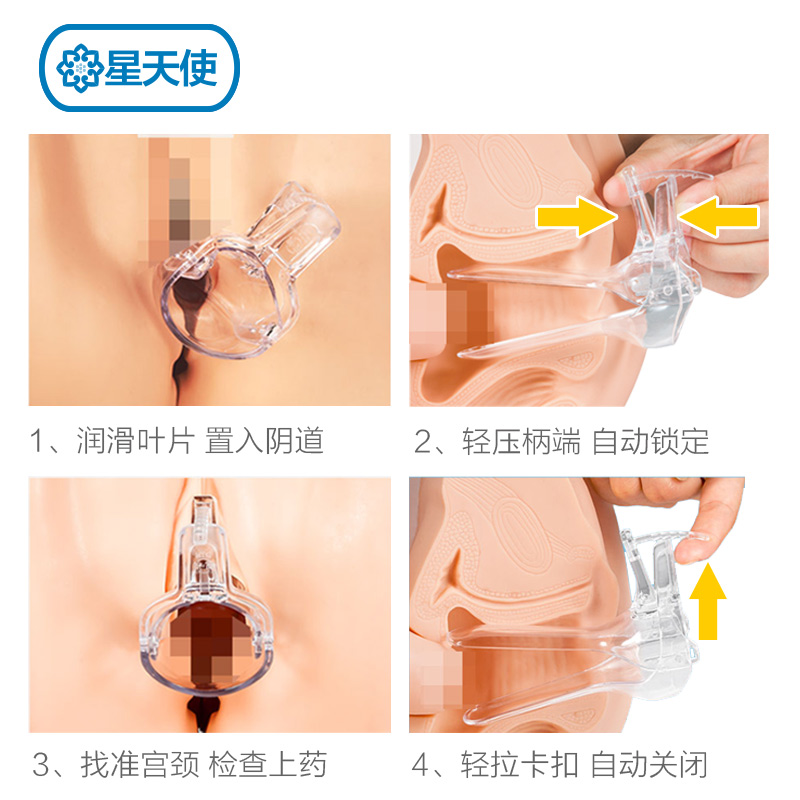 星天使

1、润滑叶片 置入阴道

2、轻压柄端 自动锁定

3、找准宫颈 检查上药

4、轻拉卡扣 自动关闭