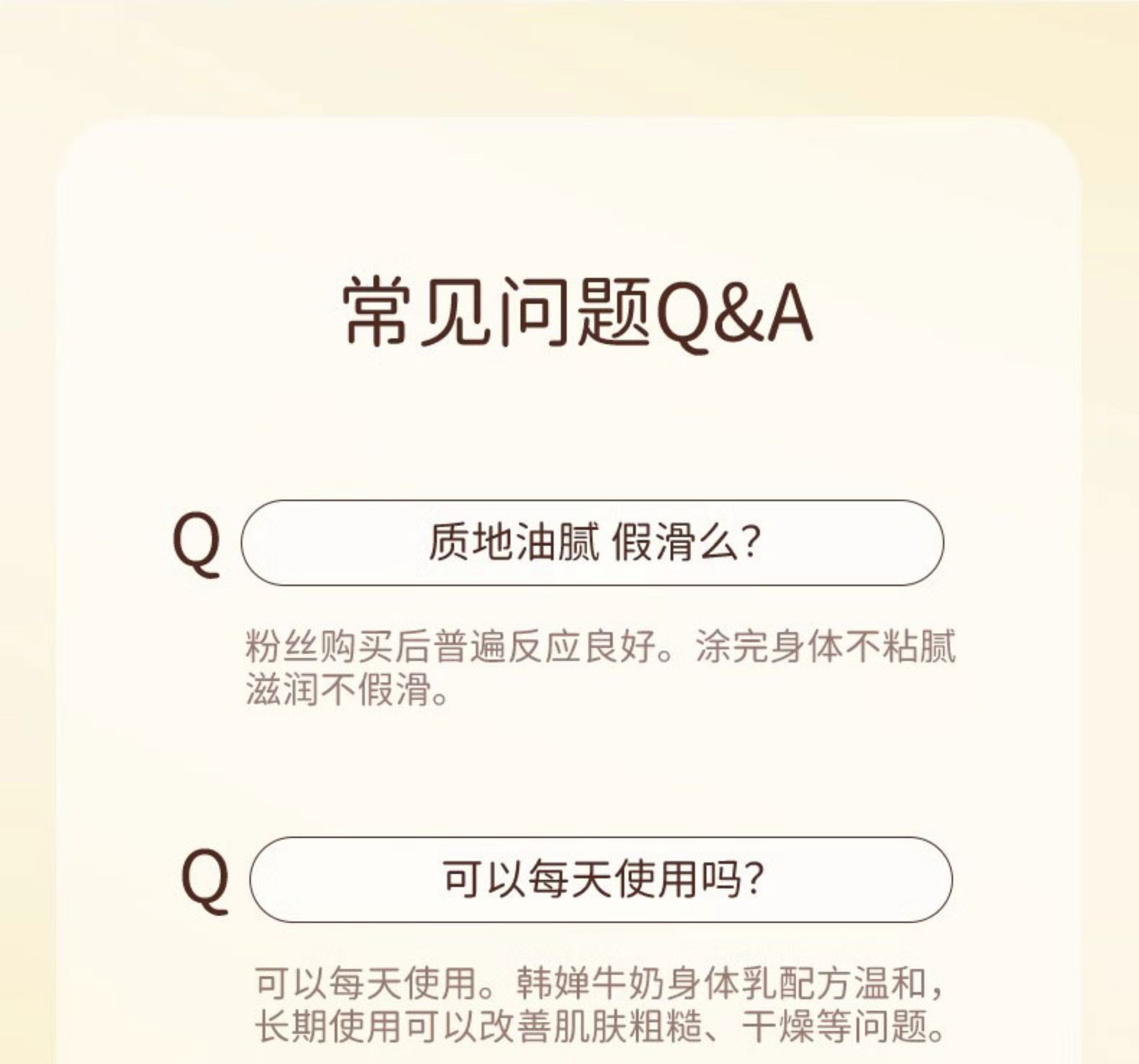 常见问题Q&A

Q

质地油腻 假滑么?

粉丝购买后普遍反应良好。涂完身体不粘腻滋润不假滑。

Q

可以每天使用吗?

可以每天使用。韩婵牛奶身体乳配方温和，长期使用可以改善肌肤粗糙、干燥等问题。