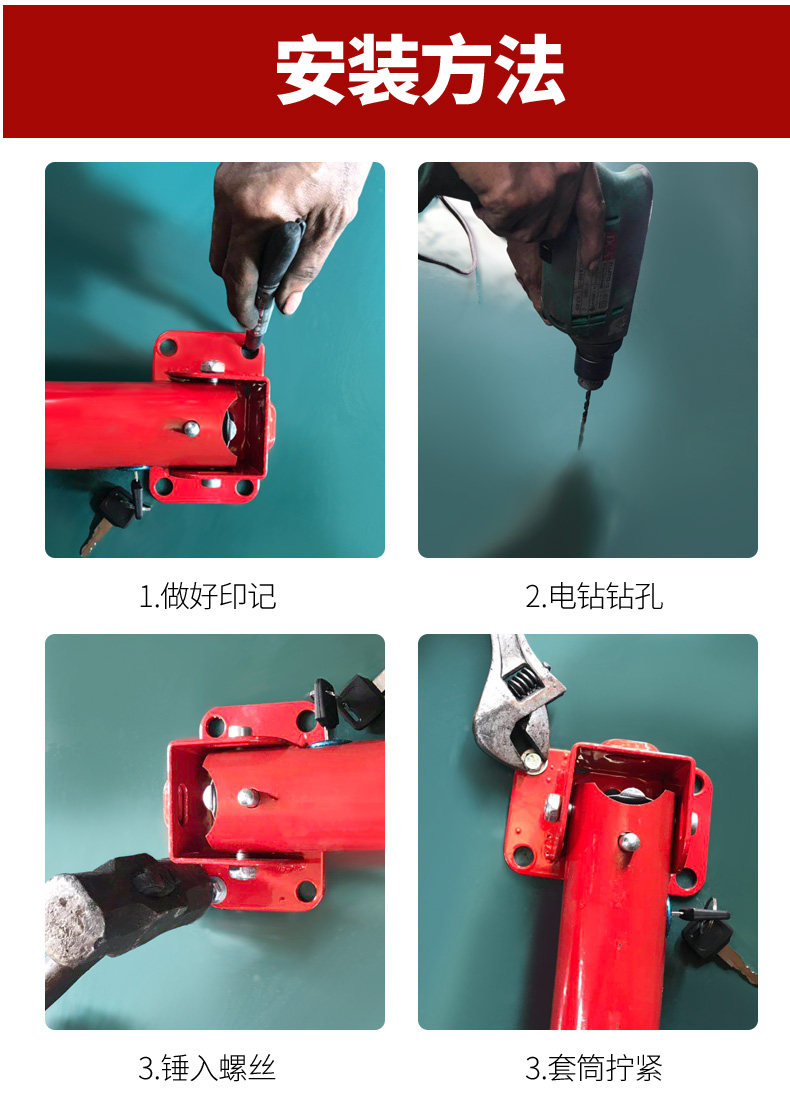 安装方法

1.做好印记

2.电钻钻孔

3.锤入螺丝

3.套筒拧紧