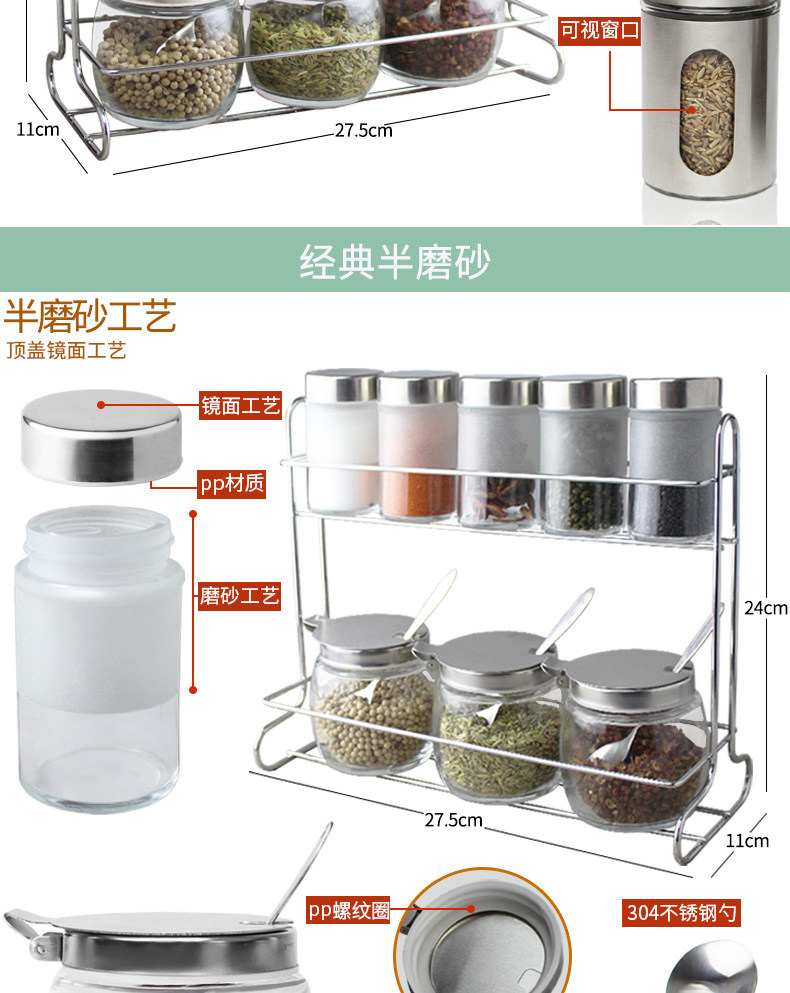 11cm

27.5cm

可视窗口

经典半磨砂

半磨砂工艺
顶盖镜面工艺

镜面工艺

pp材质

磨砂工艺

24cm

27.5cm

11cm

pp螺纹圈

304不锈钢勺