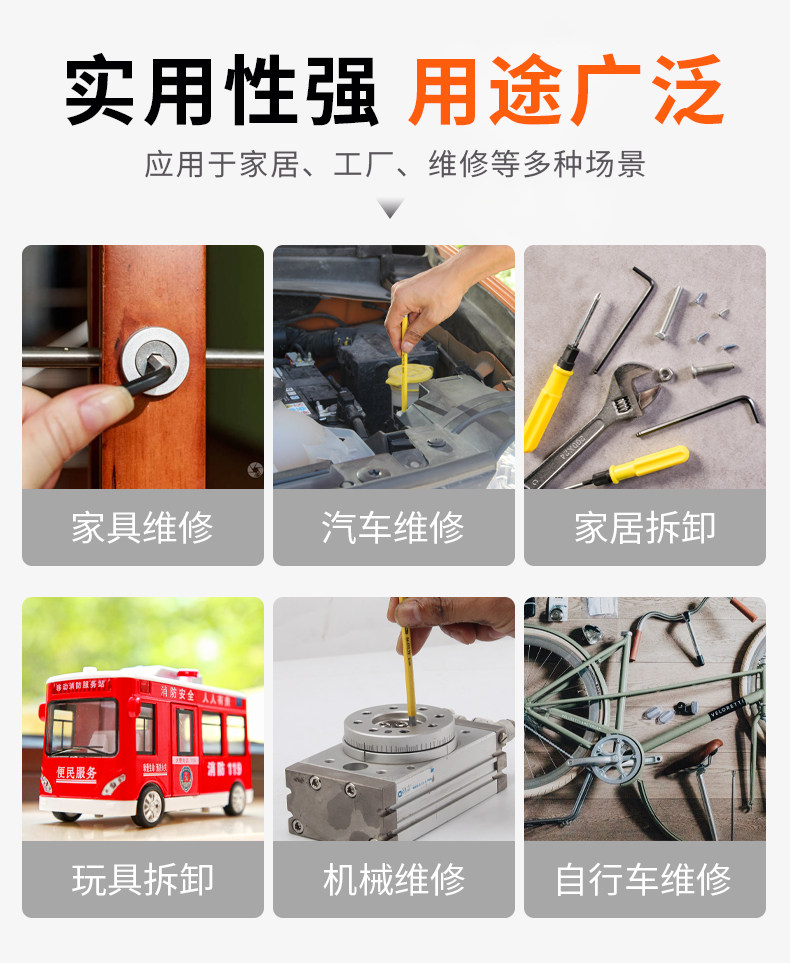 实用性强 用途广泛

应用于家居、工厂、维修等多种场景

家具维修

汽车维修

家居拆卸

移动消防服务站

消防安全 人人有责

便民服务

消防 119

玩具拆卸

机械维修

VELORETTI

自行车维修