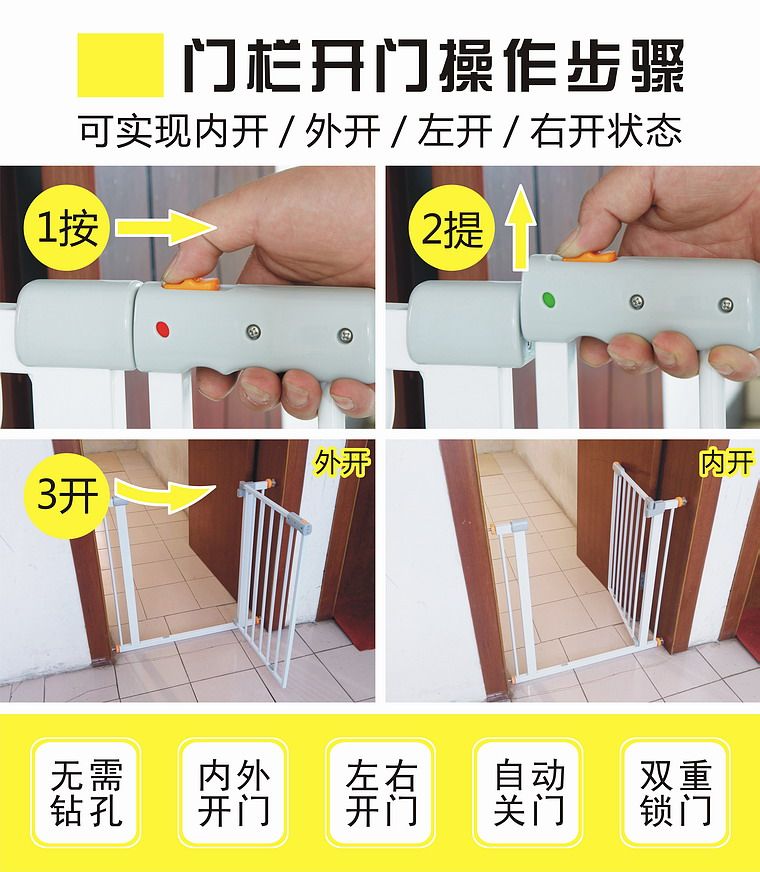 门栏开门操作步骤

可实现内开 / 外开 / 左开 / 右开状态

1按

2提

3开

外开

内开

无需钻孔

内外开门

左右开门

自动关门

双重锁门