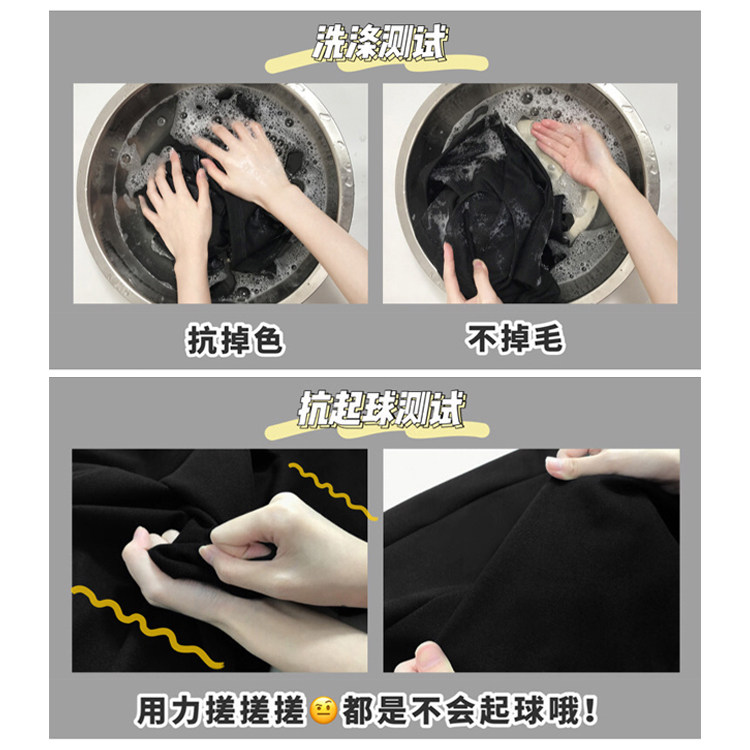 洗涤测试

抗掉色

不掉毛

抗起球测试

用力搓搓搓🤨都是不会起球哦！