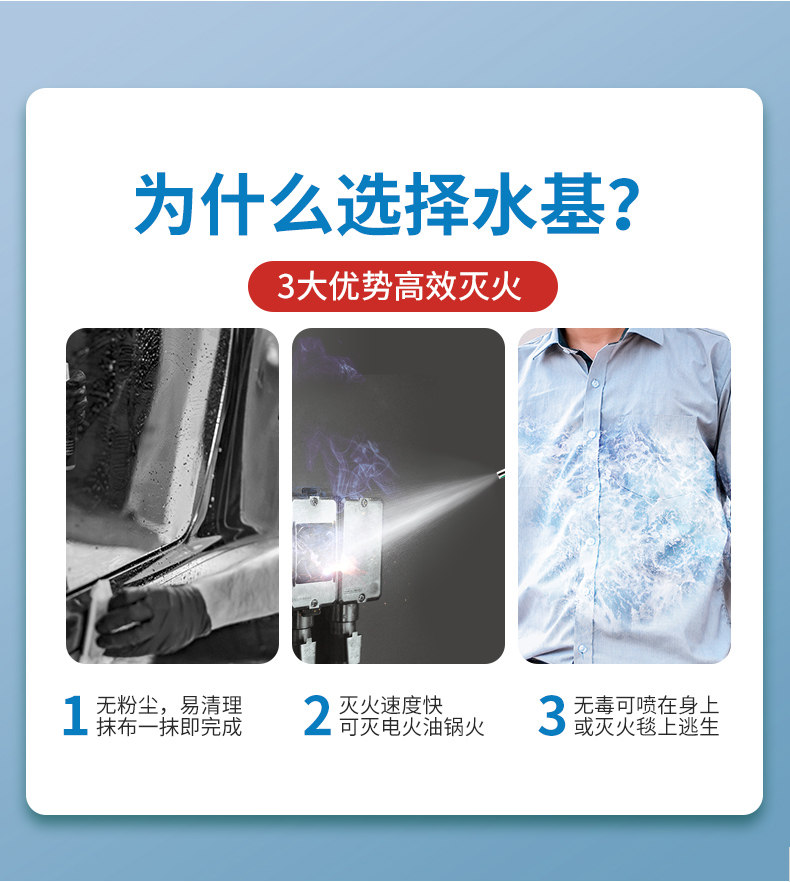 为什么选择水基?

3大优势高效灭火

1 无粉尘，易清理
抹布一抹即完成

2 灭火速度快
可灭电火油锅火

3 无毒可喷在身上
或灭火毯上逃生