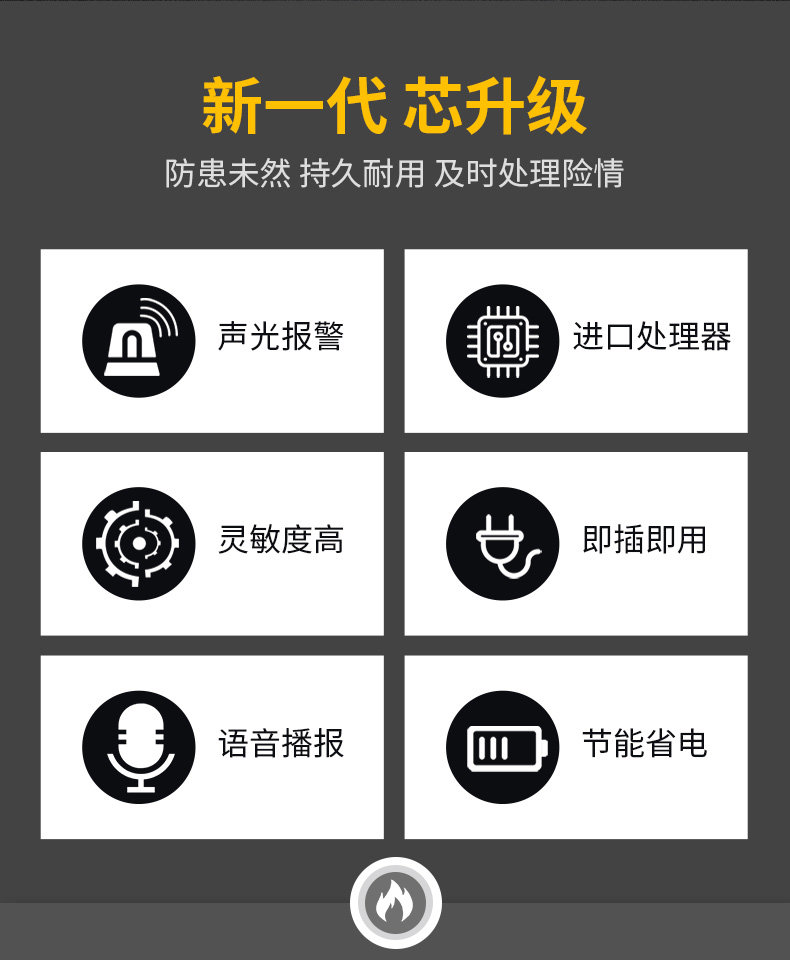 新一代 芯升级

防患未然 持久耐用 及时处理险情

声光报警

进口处理器

灵敏度高

即插即用

语音播报

节能省电