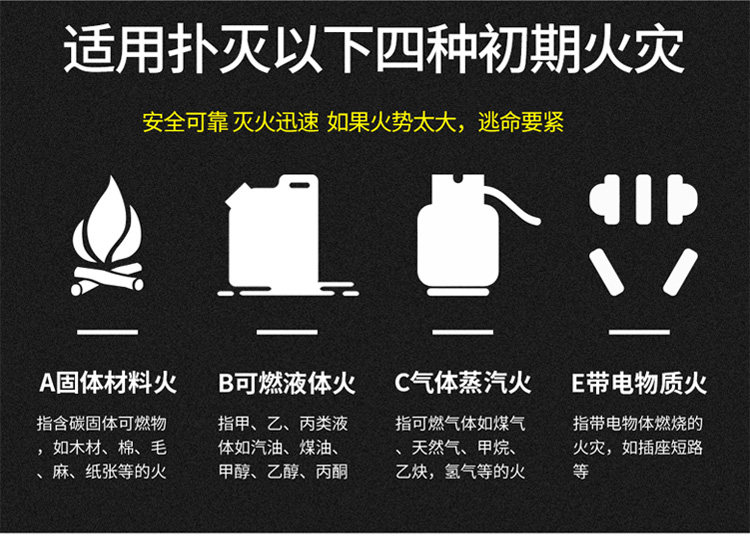 适用扑灭以下四种初期火灾

安全可靠 灭火迅速 如果火势太大，逃命要紧

A固体材料火

指含碳固体可燃物，如木材、棉、毛、麻、纸张等的火

B可燃液体火

指甲、乙、丙类液体如汽油、煤油、甲醇、乙醇、丙酮

C气体蒸汽火

指可燃气体如煤气、天然气、甲烷、乙炔，氢气等的火

E带电物质火

指带电物体燃烧的火灾，如插座短路等