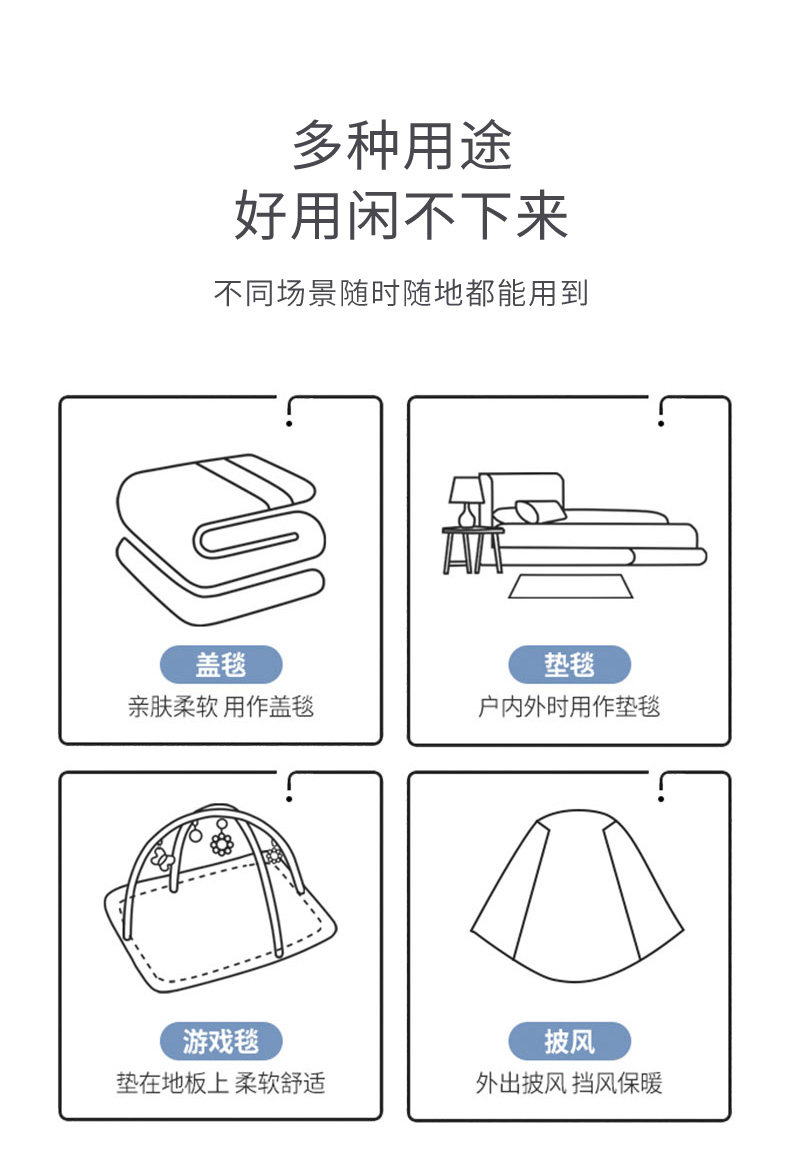 多种用途
好用闲不下来

不同场景随时随地都能用到

盖毯
亲肤柔软 用作盖毯

垫毯
户内外时用作垫毯

游戏毯
垫在地板上 柔软舒适

披风
外出披风 挡风保暖