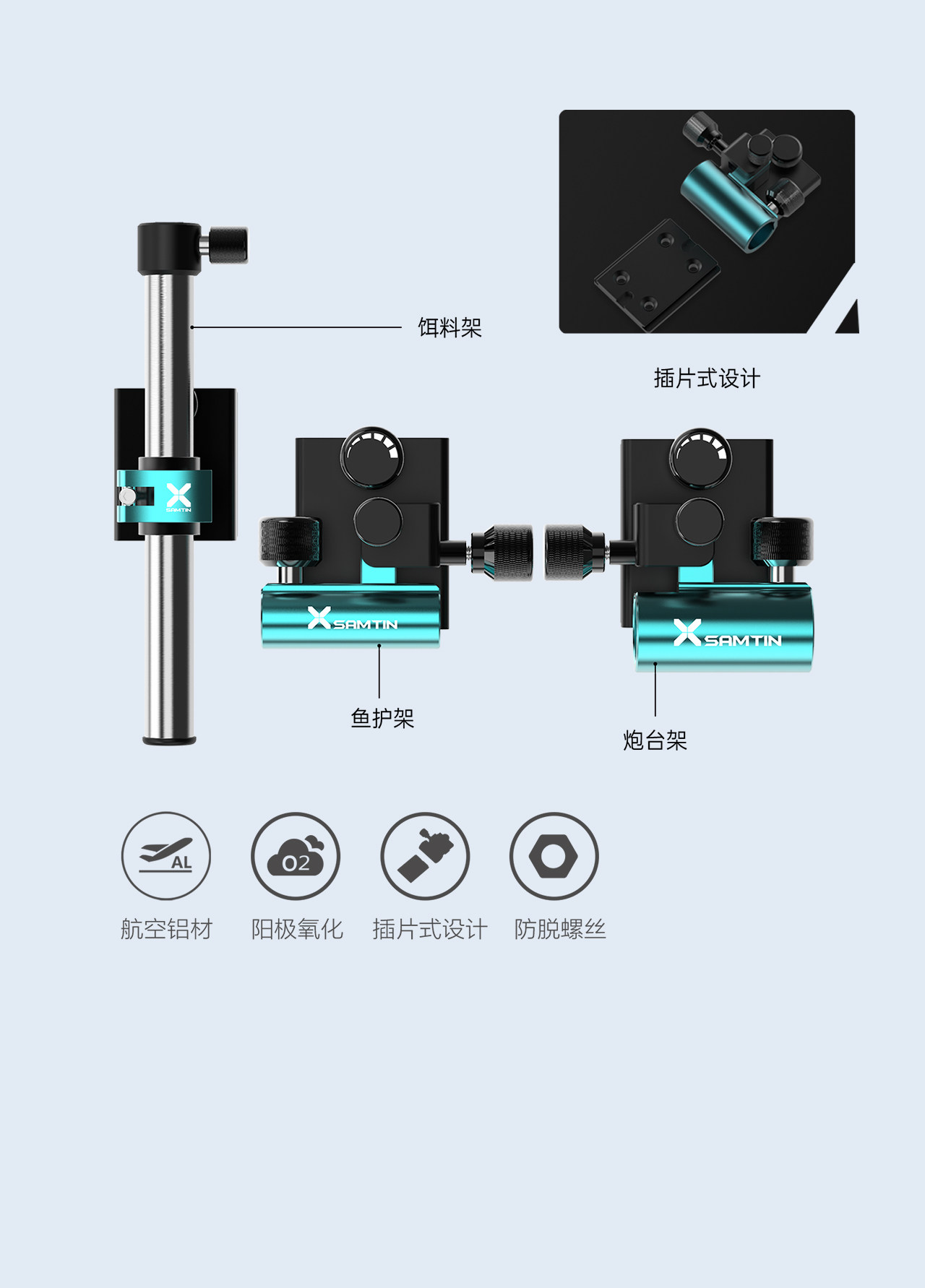 饵料架

插片式设计

SAMTIN

SAMTIN

SAMTIN

鱼护架

炮台架

AL

O2

航空铝材

阳极氧化

插片式设计

防脱螺丝