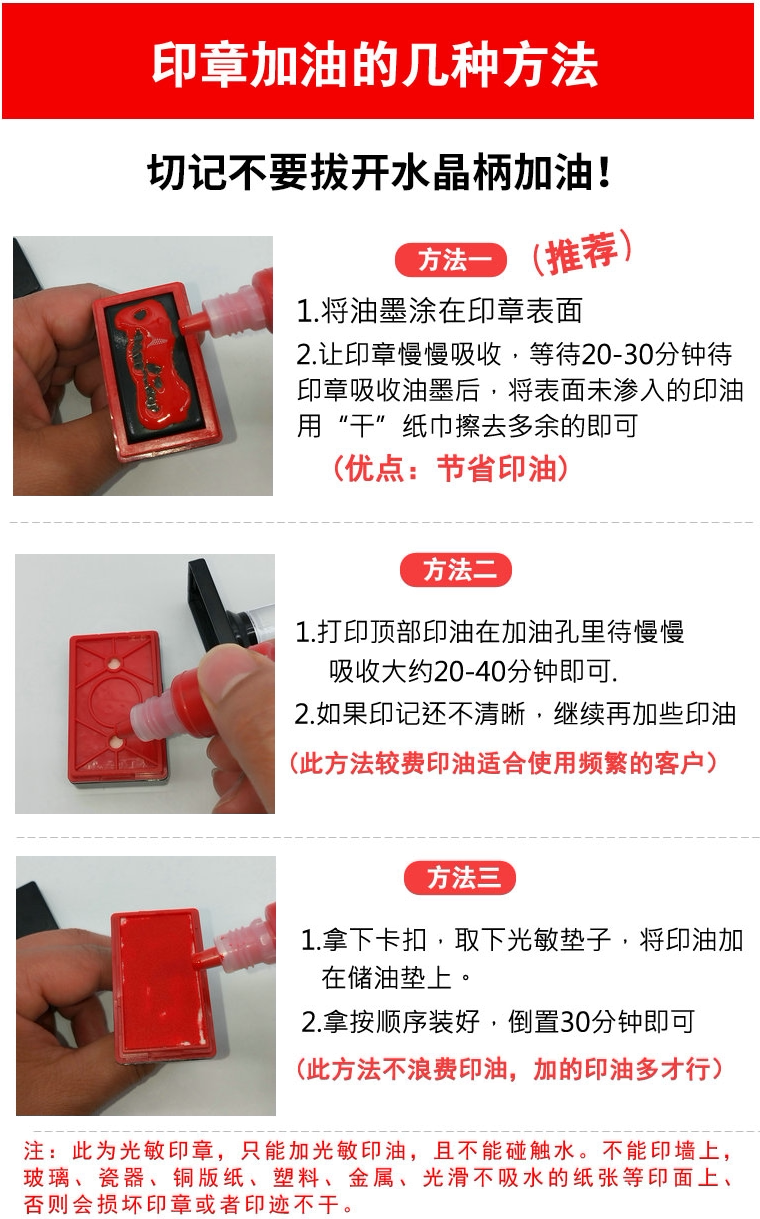 印章加油的几种方法

切记不要拔开水晶柄加油！

方法一 （推荐）

1.将油墨涂在印章表面

2.让印章慢慢吸收，等待20-30分钟待印章吸收油墨后，将表面未渗入的印油用“干”纸巾擦去多余的即可

（优点：节省印油）

方法二

1.打印顶部印油在加油孔里待慢慢吸收大约20-40分钟即可.

2.如果印记还不清晰，继续再加些印油

（此方法较费印油适合使用频繁的客户）

方法三

1.拿下卡扣，取下光敏垫子，将印油加在储油垫上。

2.拿按顺序装好，倒置30分钟即可

（此方法不浪费印油，加的印油多才行）

注：此为光敏印章，只能加光敏印油，且不能碰触水。不能印墙上，玻璃、瓷器、铜版纸、塑料、金属、光滑不吸水的纸张等印面上、否则会损坏印章或者印迹不干。