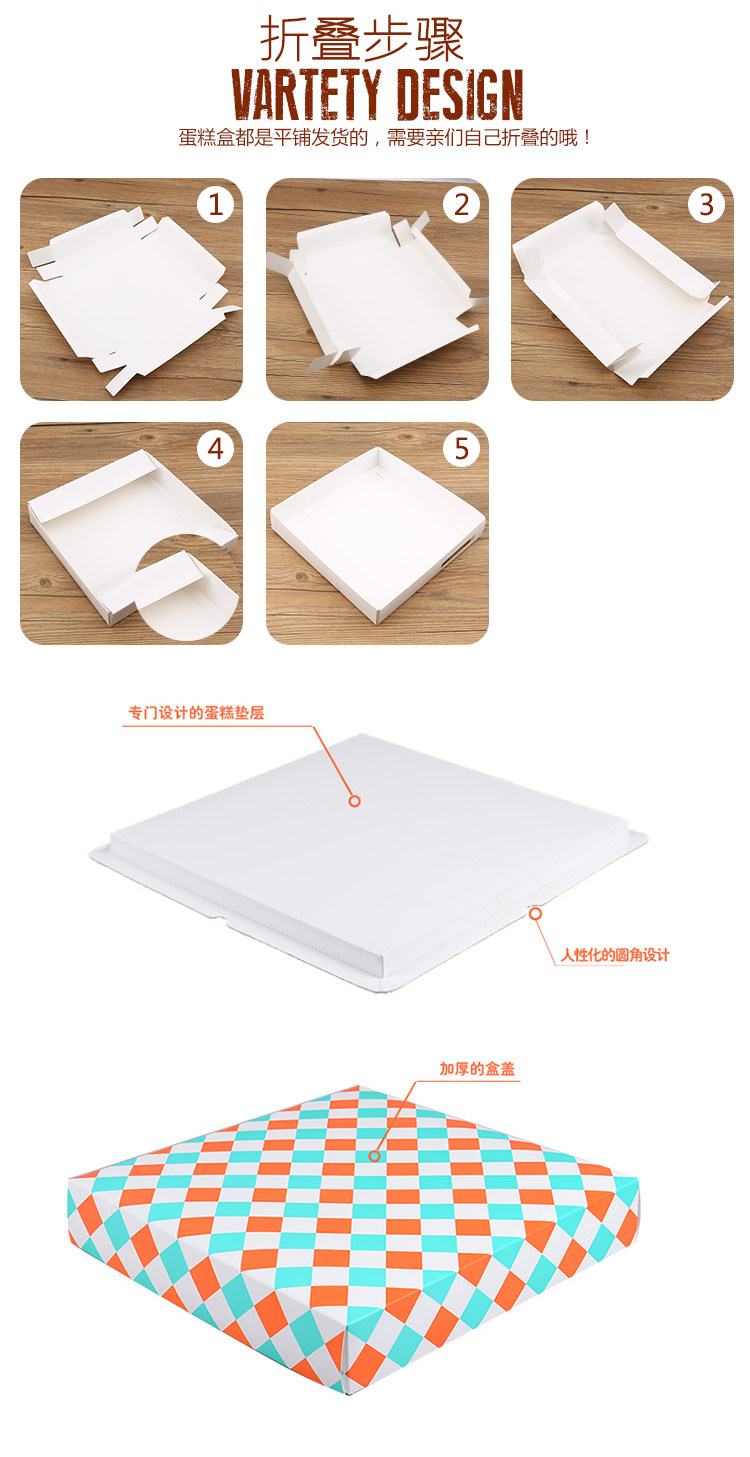 折叠步骤
VARTETY DESIGN
蛋糕盒都是平铺发货的，需要亲们自己折叠的哦！

1

2

3

4

5

专门设计的蛋糕垫层

人性化的圆角设计

加厚的盒盖