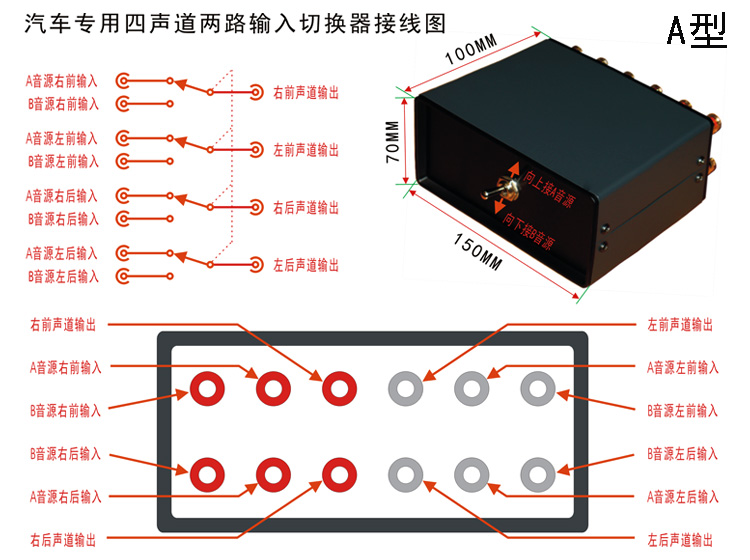 汽车专用四声道两路输入切换器接线图

A型

A音源右前输入
B音源右前输入
右前声道输出

A音源左前输入
B音源左前输入
左前声道输出

A音源右后输入
B音源右后输入
右后声道输出

A音源左后输入
B音源左后输入
左后声道输出

100MM
70MM
150MM
向上接A音源
向下接B音源

右前声道输出
A音源右前输入
B音源右前输入
B音源右后输入
A音源右后输入
右后声道输出

左前声道输出
A音源左前输入
B音源左前输入
B音源左后输入
A音源左后输入
左后声道输出