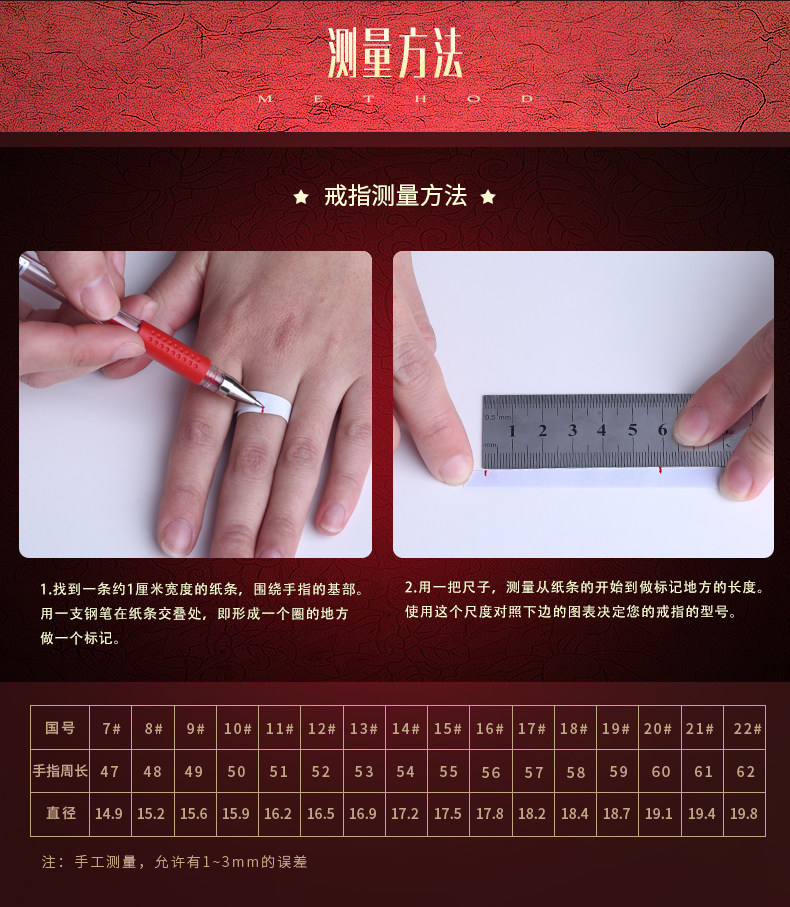 测量方法
METHOD

★ 戒指测量方法 ★

0.5 mm 1 2 3 4 5 6

1.找到一条约1厘米宽度的纸条，围绕手指的基部。用一支钢笔在纸条交叠处，即形成一个圈的地方做一个标记。

2.用一把尺子，测量从纸条的开始到做标记地方的长度。使用这个尺度对照下边的图表决定您的戒指的型号。

| 国号 | 7# | 8# | 9# | 10# | 11# | 12# | 13# | 14# | 15# | 16# | 17# | 18# | 19# | 20# | 21# | 22# |
|---|---|---|---|---|---|---|---|---|---|---|---|---|---|---|---|---|
| 手指周长 | 47 | 48 | 49 | 50 | 51 | 52 | 53 | 54 | 55 | 56 | 57 | 58 | 59 | 60 | 61 | 62 |
| 直径 | 14.9 | 15.2 | 15.6 | 15.9 | 16.2 | 16.5 | 16.9 | 17.2 | 17.5 | 17.8 | 18.2 | 18.4 | 18.7 | 19.1 | 19.4 | 19.8 |

注：手工测量，允许有1~3mm的误差