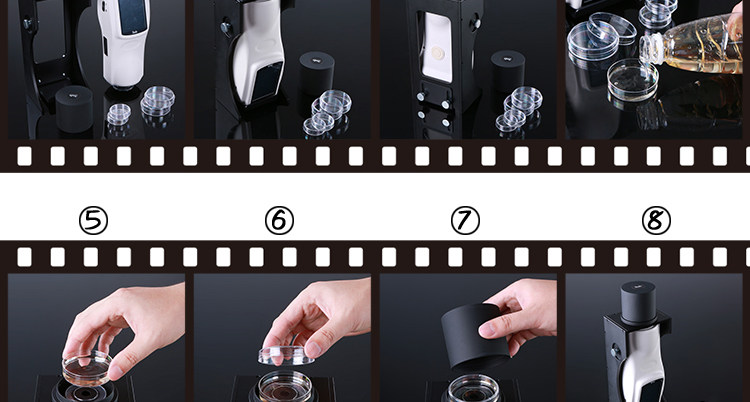 ⑤ ⑥ ⑦ ⑧