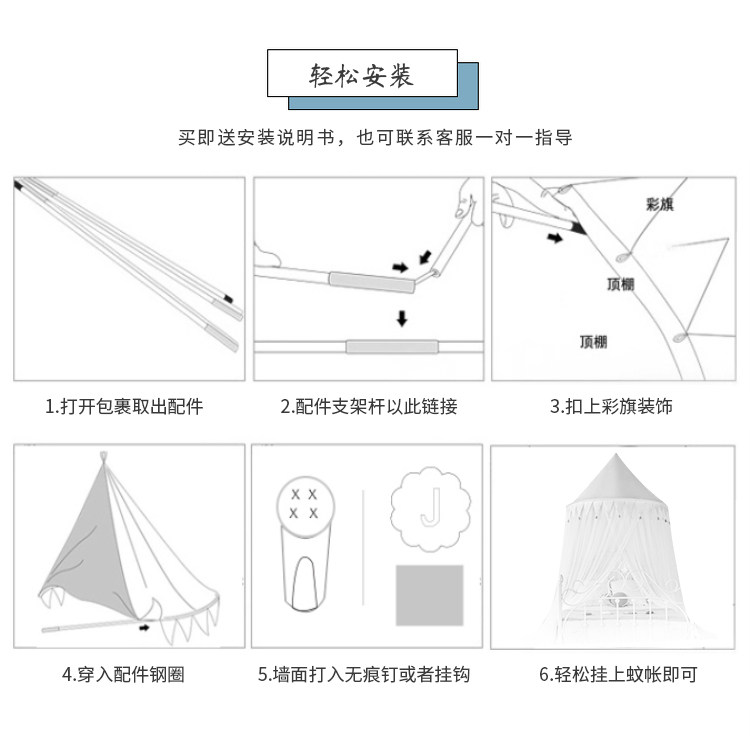 轻松安装

买即送安装说明书，也可联系客服一对一指导

1.打开包裹取出配件

2.配件支架杆以此链接

彩旗
顶棚
顶棚

3.扣上彩旗装饰

4.穿入配件钢圈

5.墙面打入无痕钉或者挂钩

6.轻松挂上蚊帐即可