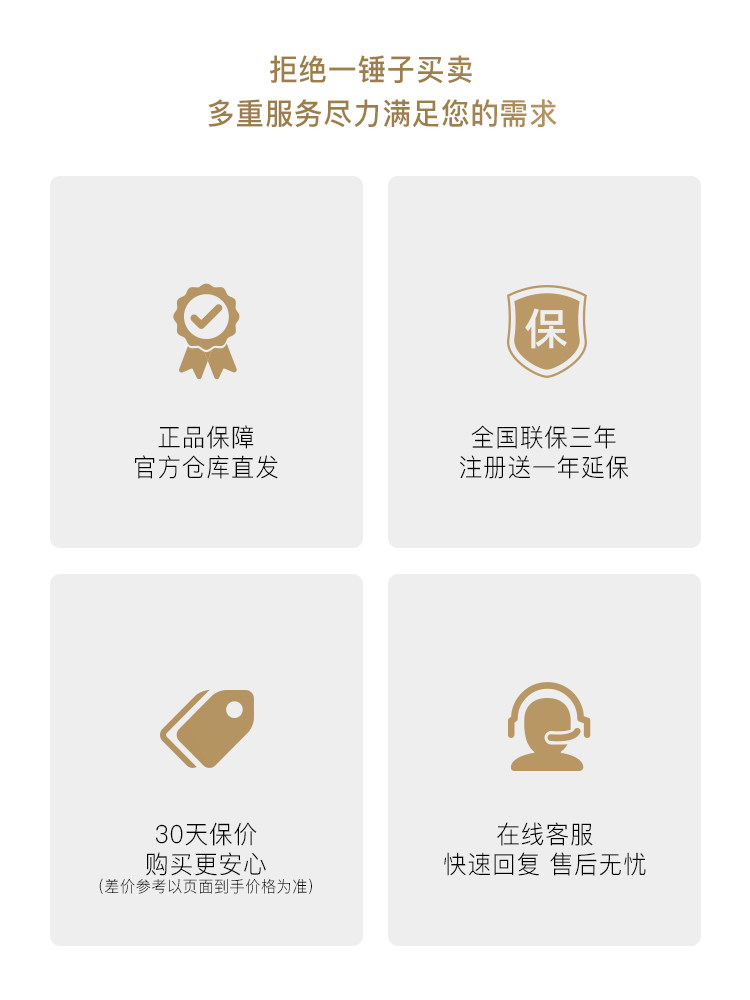 拒绝一锤子买卖
多重服务尽力满足您的需求

正品保障
官方仓库直发

保

全国联保三年
注册送一年延保

30天保价
购买更安心
(差价参考以页面到手价格为准)

在线客服
快速回复 售后无忧