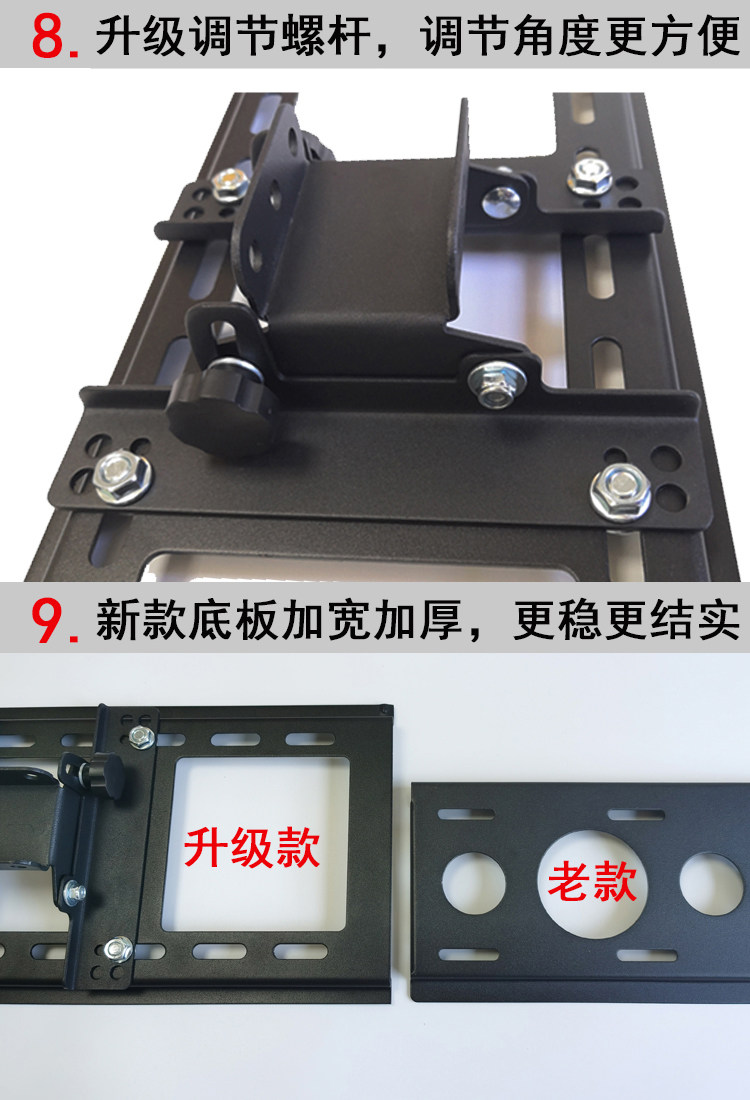 8. 升级调节螺杆，调节角度更方便

9. 新款底板加宽加厚，更稳更结实

升级款

老款