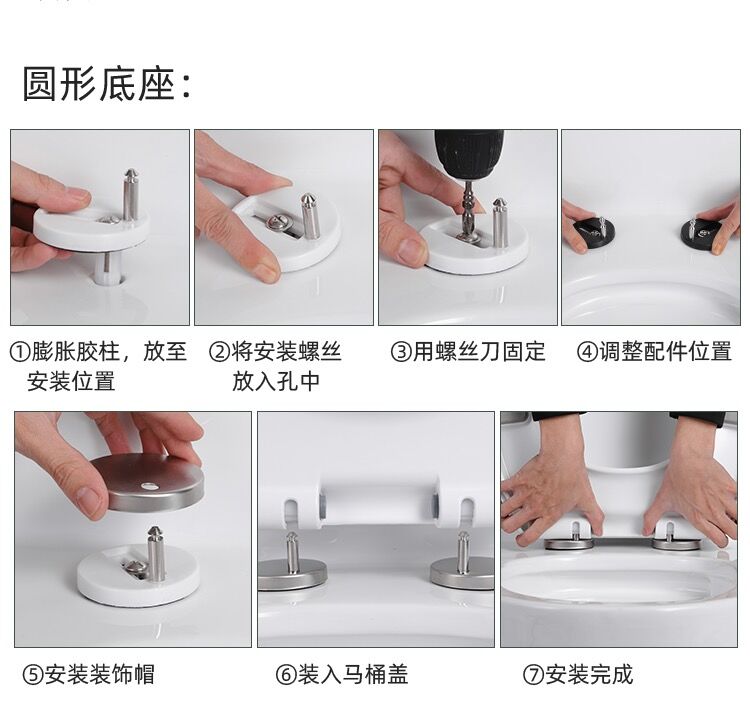 圆形底座：

①膨胀胶柱，放至安装位置

②将安装螺丝放入孔中

③用螺丝刀固定

④调整配件位置

⑤安装装饰帽

⑥装入马桶盖

⑦安装完成