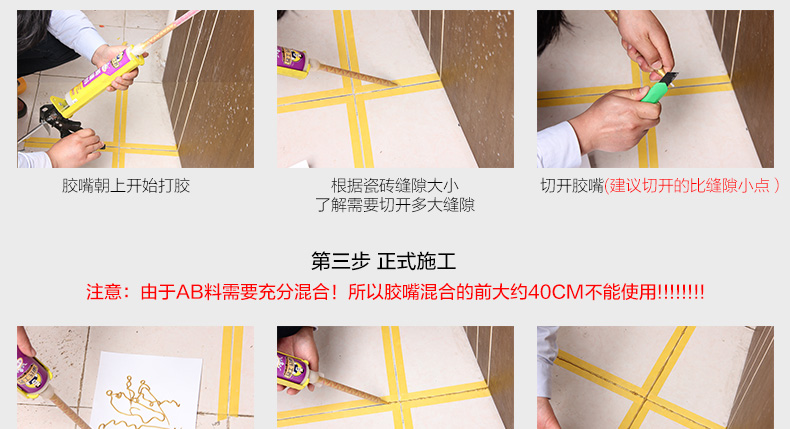 胶嘴朝上开始打胶

根据瓷砖缝隙大小
了解需要切开多大缝隙

切开胶嘴(建议切开的比缝隙小点 )

第三步 正式施工

注意：由于AB料需要充分混合！所以胶嘴混合的前大约40CM不能使用!!!!!!!!