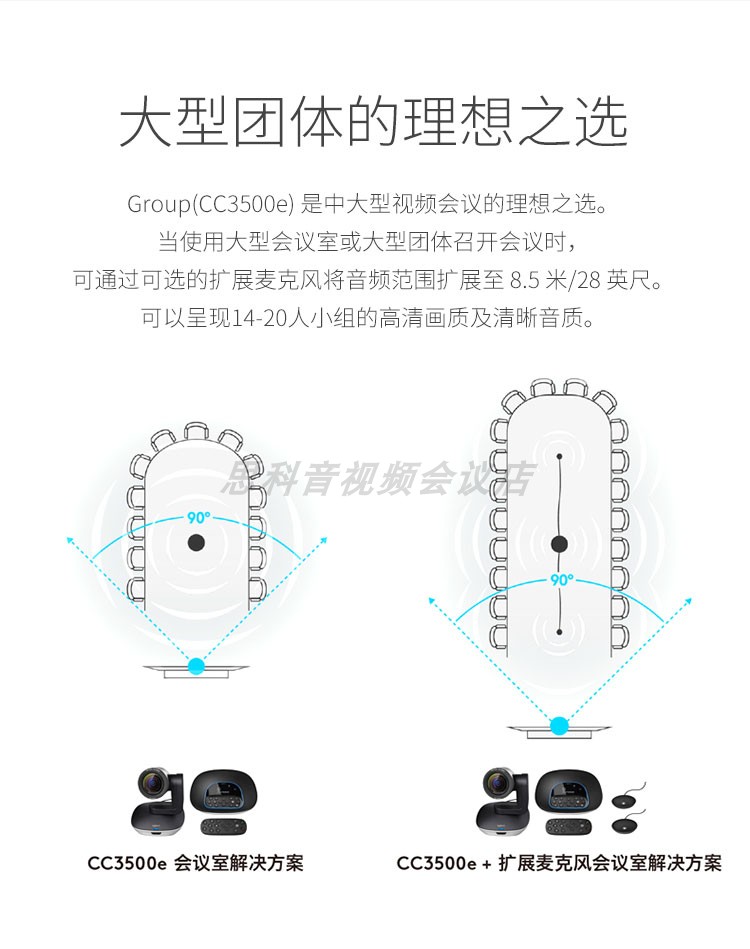 大型团体的理想之选

Group(CC3500e) 是中大型视频会议的理想之选。
当使用大型会议室或大型团体召开会议时，
可通过可选的扩展麦克风将音频范围扩展至 8.5 米/28 英尺。
可以呈现14-20人小组的高清画质及清晰音质。

思科音视频会议店

90°

90°

CC3500e 会议室解决方案

CC3500e + 扩展麦克风会议室解决方案