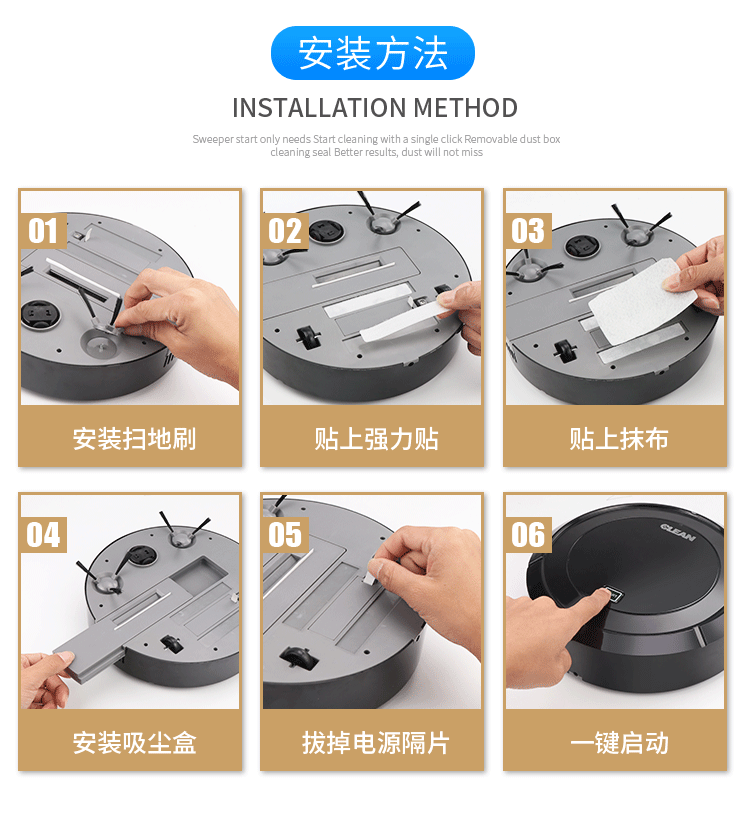 安装方法

INSTALLATION METHOD

Sweeper start only needs Start cleaning with a single click Removable dust box cleaning seal Better results, dust will not miss

01
安装扫地刷

02
贴上强力贴

03
贴上抹布

04
安装吸尘盒

05
拔掉电源隔片

06
CLEAN
一键启动