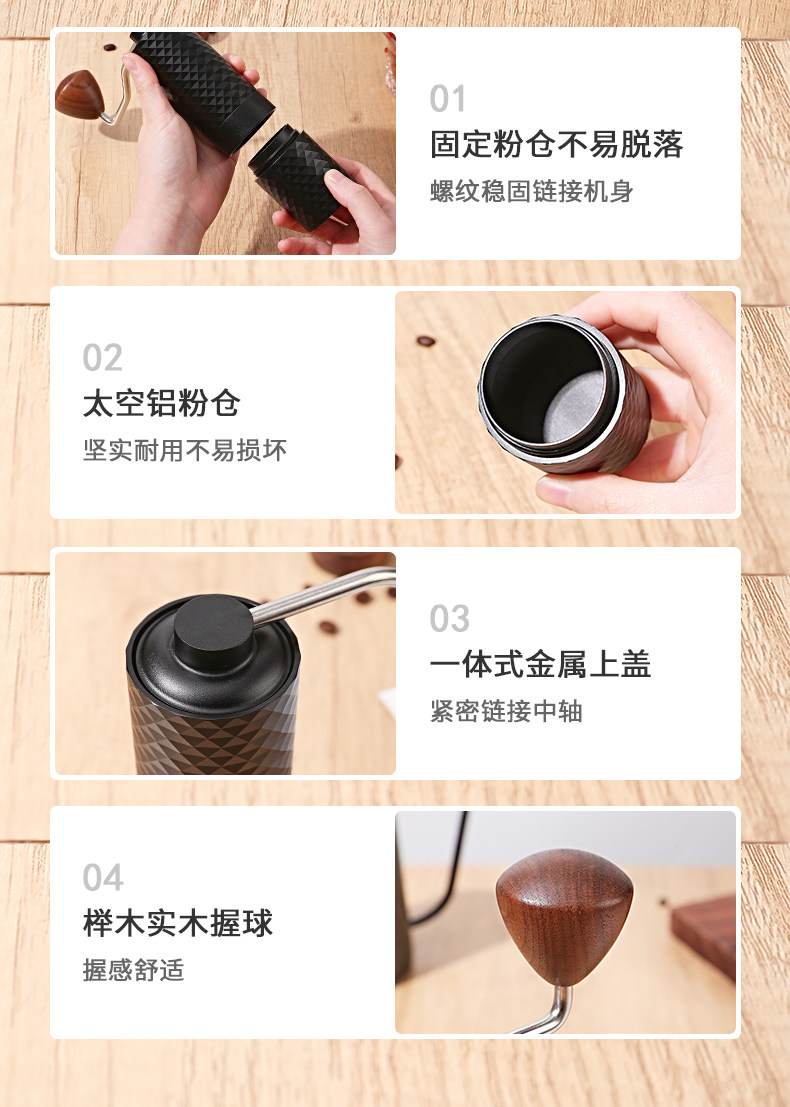 01
固定粉仓不易脱落
螺纹稳固链接机身

02
太空铝粉仓
坚实耐用不易损坏

03
一体式金属上盖
紧密链接中轴

04
榉木实木握球
握感舒适