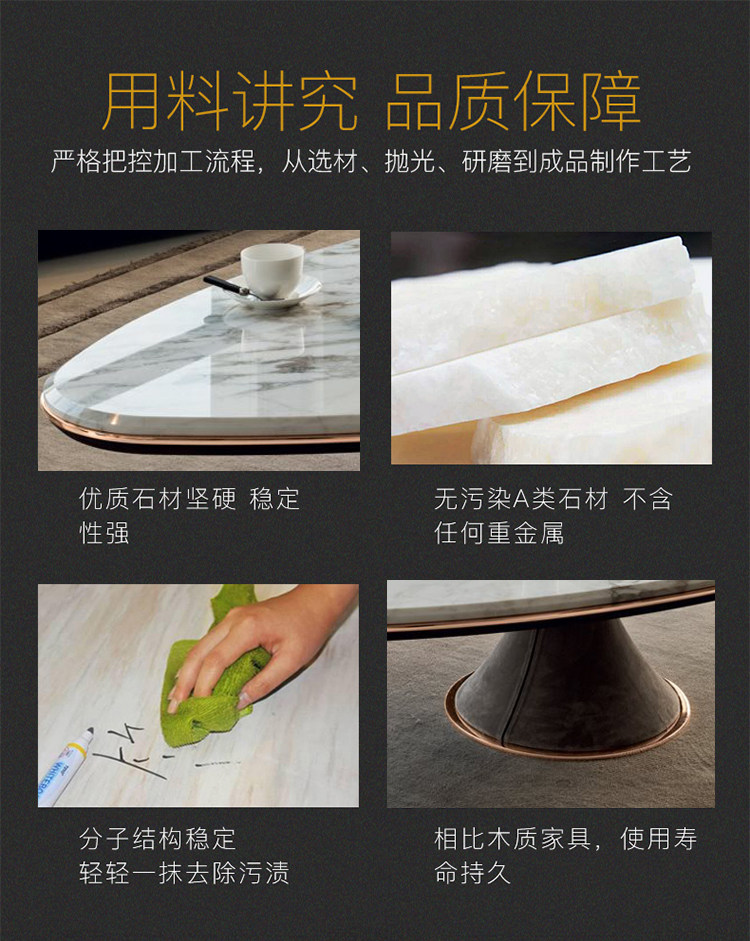 用料讲究 品质保障

严格把控加工流程，从选材、抛光、研磨到成品制作工艺

优质石材坚硬 稳定性强

无污染A类石材 不含任何重金属

分子结构稳定 轻轻一抹去除污渍

相比木质家具，使用寿命持久