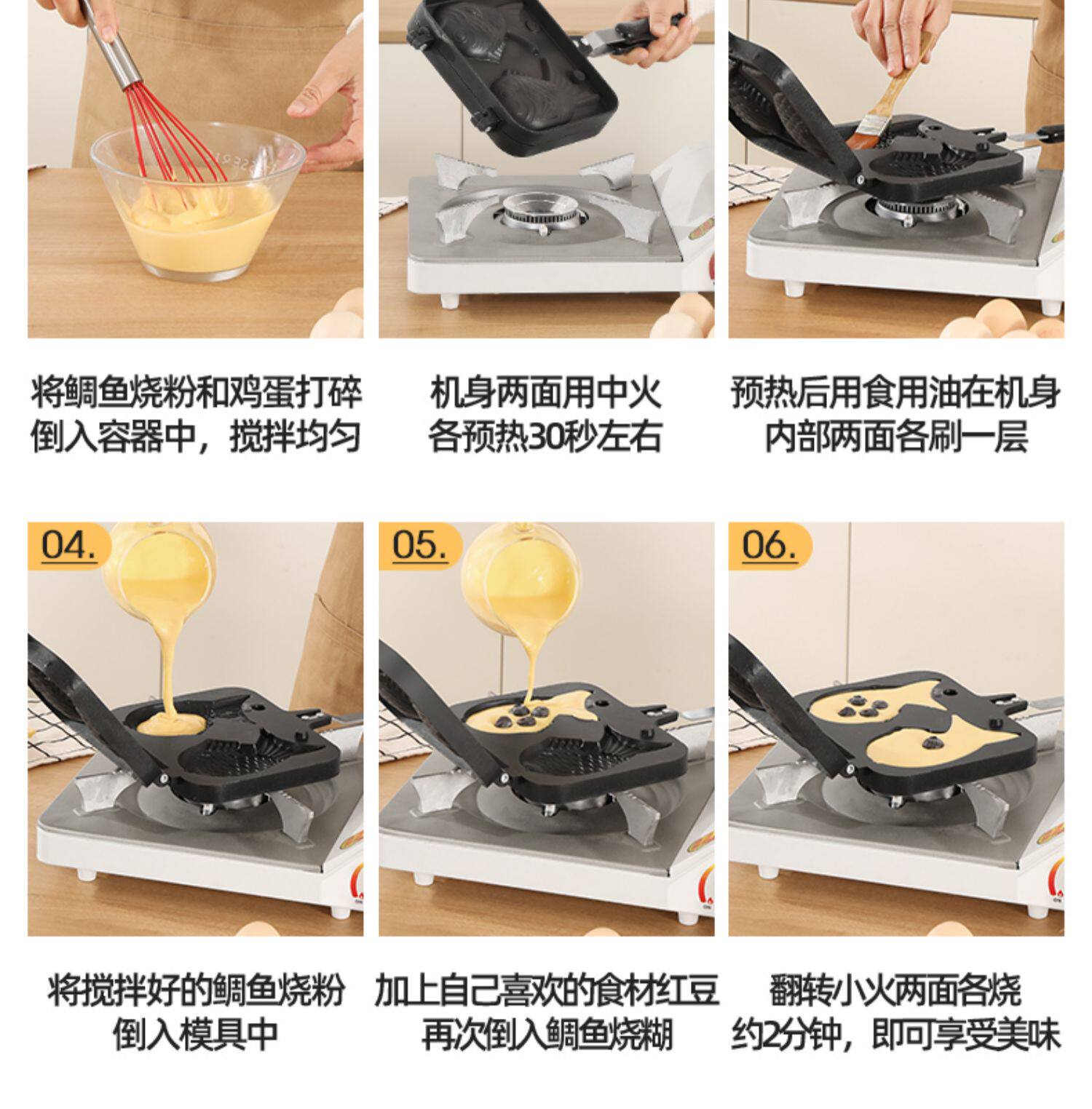 将鲷鱼烧粉和鸡蛋打碎倒入容器中，搅拌均匀

机身两面用中火各预热30秒左右

预热后用食用油在机身内部两面各刷一层

04.

05.

06.

将搅拌好的鲷鱼烧粉倒入模具中

加上自己喜欢的食材红豆再次倒入鲷鱼烧糊

翻转小火两面各烧约2分钟，即可享受美味