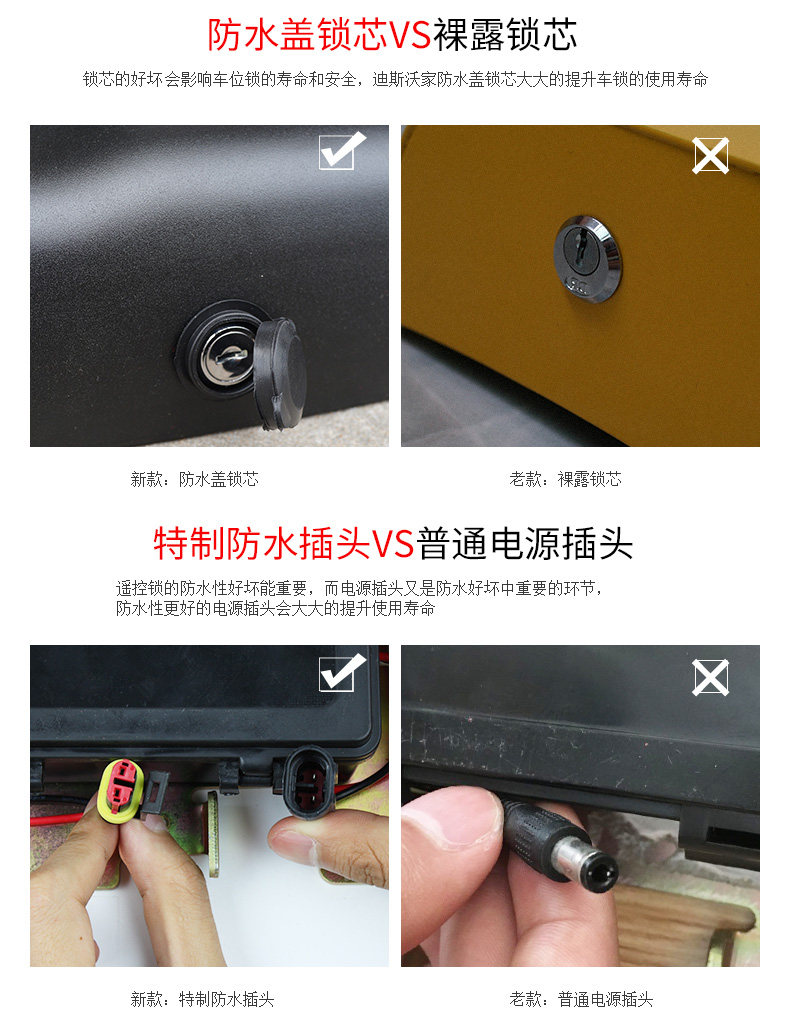 防水盖锁芯VS裸露锁芯

锁芯的好坏会影响车位锁的寿命和安全，迪斯沃家防水盖锁芯大大的提升车锁的使用寿命

新款：防水盖锁芯

老款：裸露锁芯

特制防水插头VS普通电源插头

遥控锁的防水性好坏能重要，而电源插头又是防水好坏中重要的环节，防水性更好的电源插头会大大的提升使用寿命

新款：特制防水插头

老款：普通电源插头