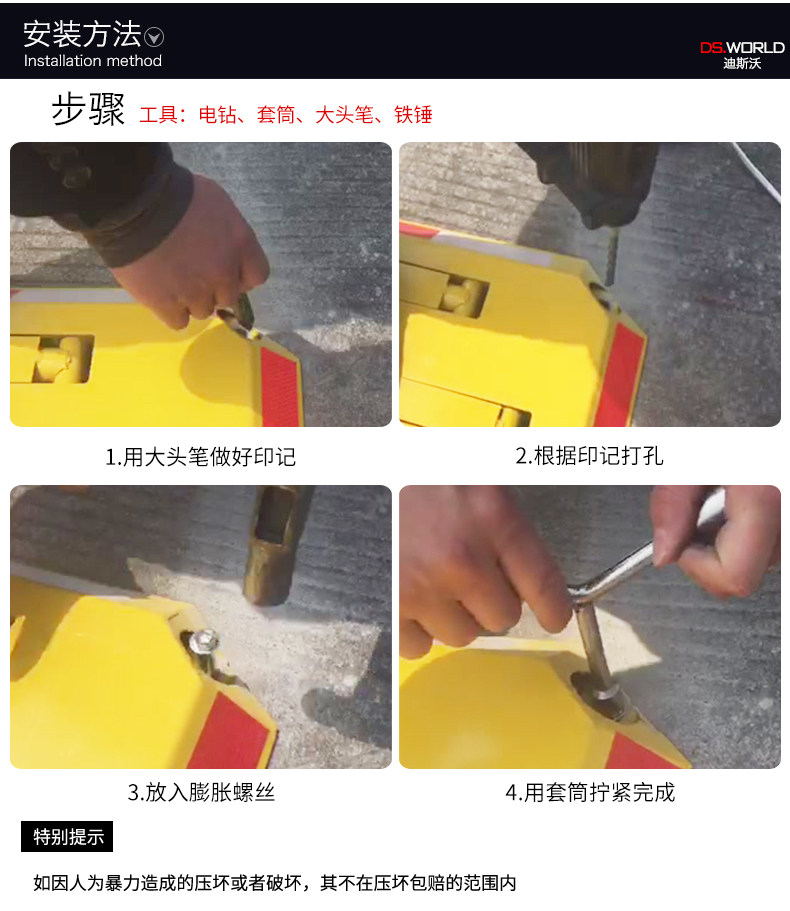 安装方法
Installation method

DS.WORLD
迪斯沃

步骤 工具：电钻、套筒、大头笔、铁锤

1.用大头笔做好印记

2.根据印记打孔

3.放入膨胀螺丝

4.用套筒拧紧完成

特别提示

如因人为暴力造成的压坏或者破坏，其不在压坏包赔的范围内