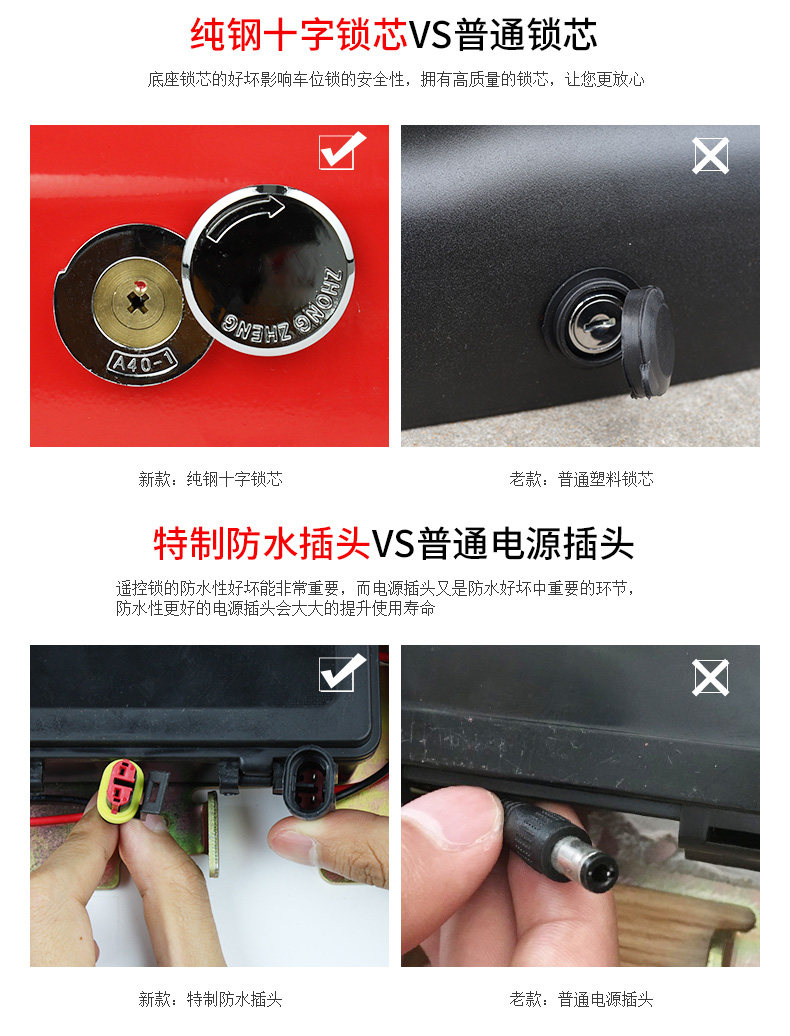 纯钢十字锁芯VS普通锁芯

底座锁芯的好坏影响车位锁的安全性，拥有高质量的锁芯，让您更放心

A40-1

ZHONG ZHENG

新款：纯钢十字锁芯

老款：普通塑料锁芯

特制防水插头VS普通电源插头

遥控锁的防水性好坏能非常重要，而电源插头又是防水好坏中重要的环节，防水性更好的电源插头会大大的提升使用寿命

新款：特制防水插头

老款：普通电源插头